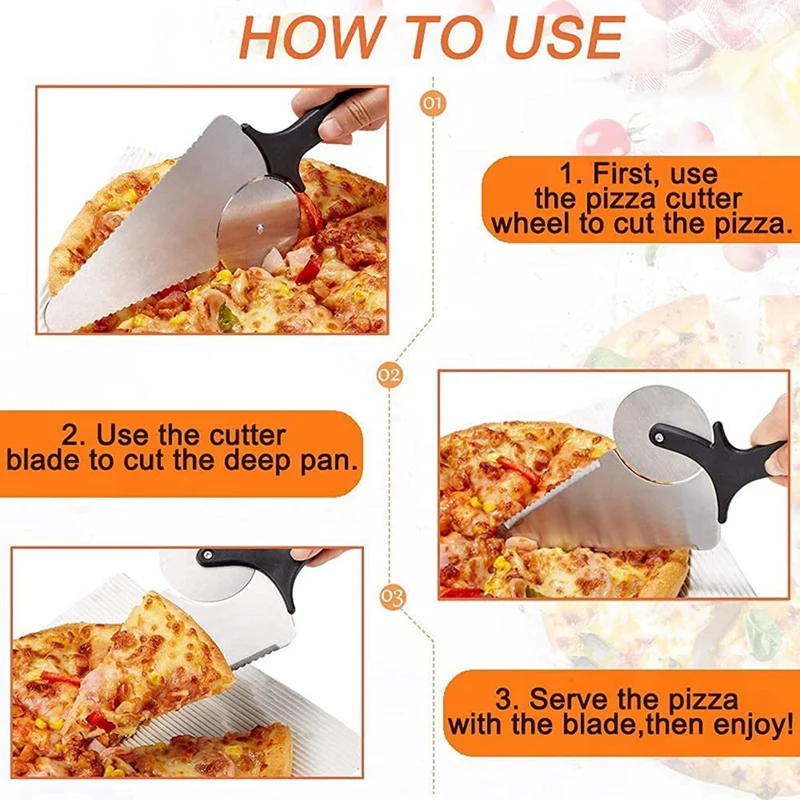 HOW TO USE

01

1. First, use the pizza cutter wheel to cut the pizza.

02

2. Use the cutter blade to cut the deep pan.

03

3. Serve the pizza with the blade,then enjoy!