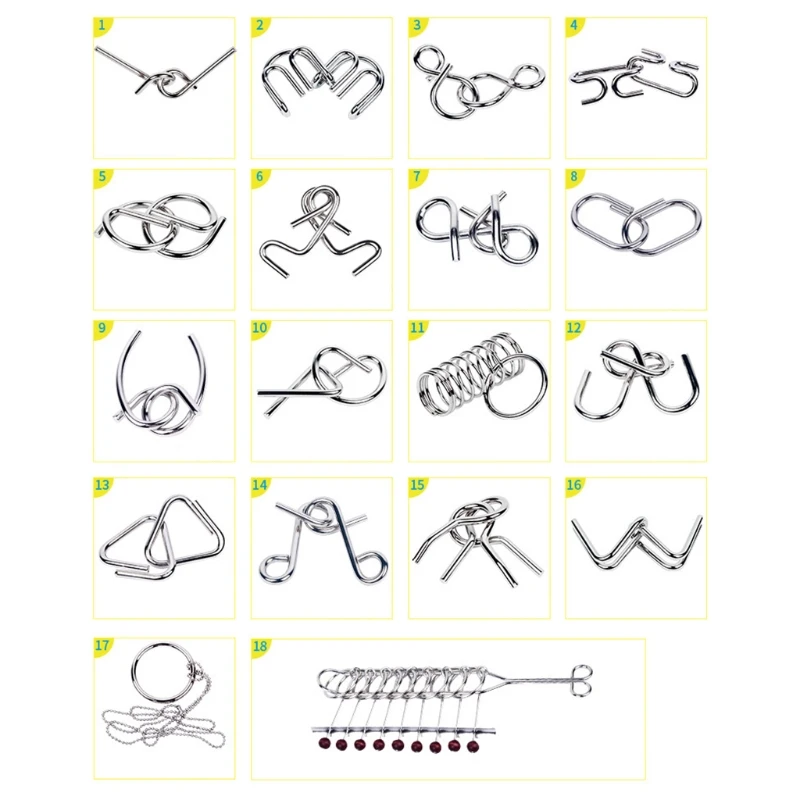 1
2
3
4
5
6
7
8
9
10
11
12
13
14
15
16
17
18