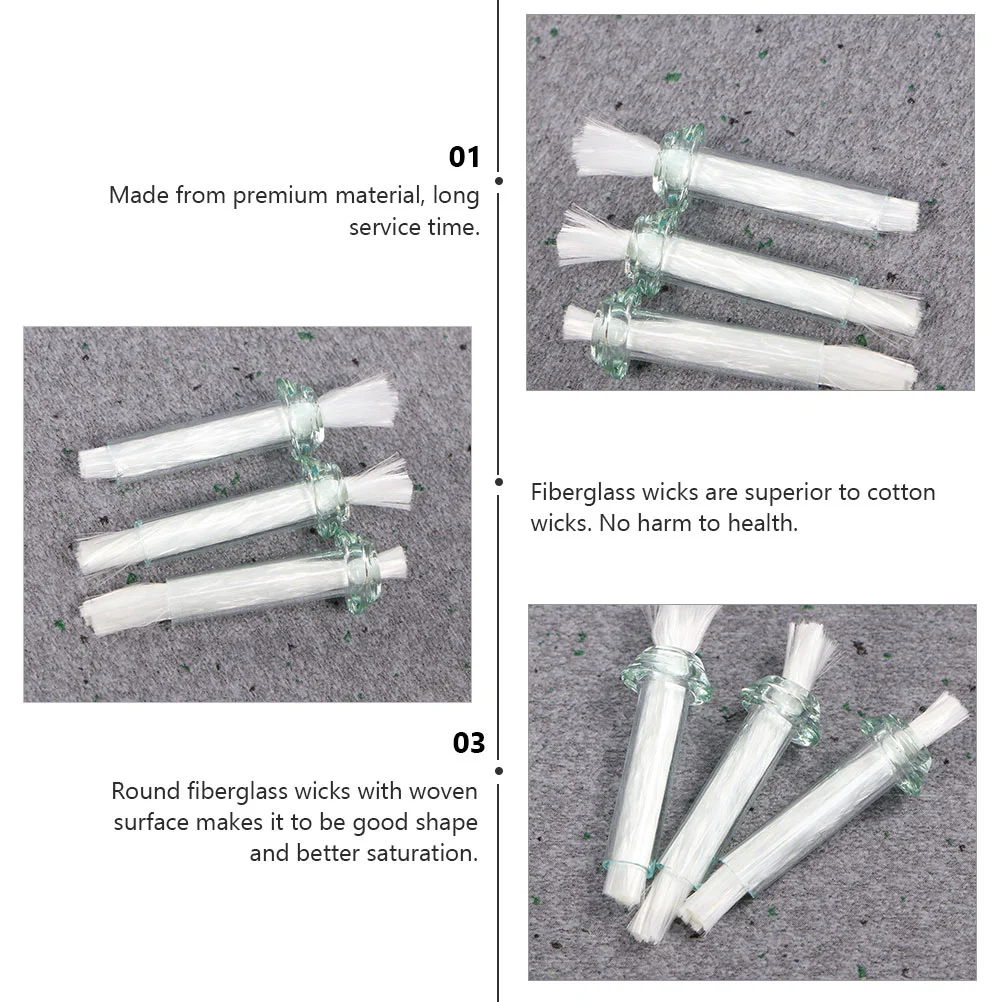 01

Made from premium material, long service time.

Fiberglass wicks are superior to cotton wicks. No harm to health.

03

Round fiberglass wicks with woven surface makes it to be good shape and better saturation.