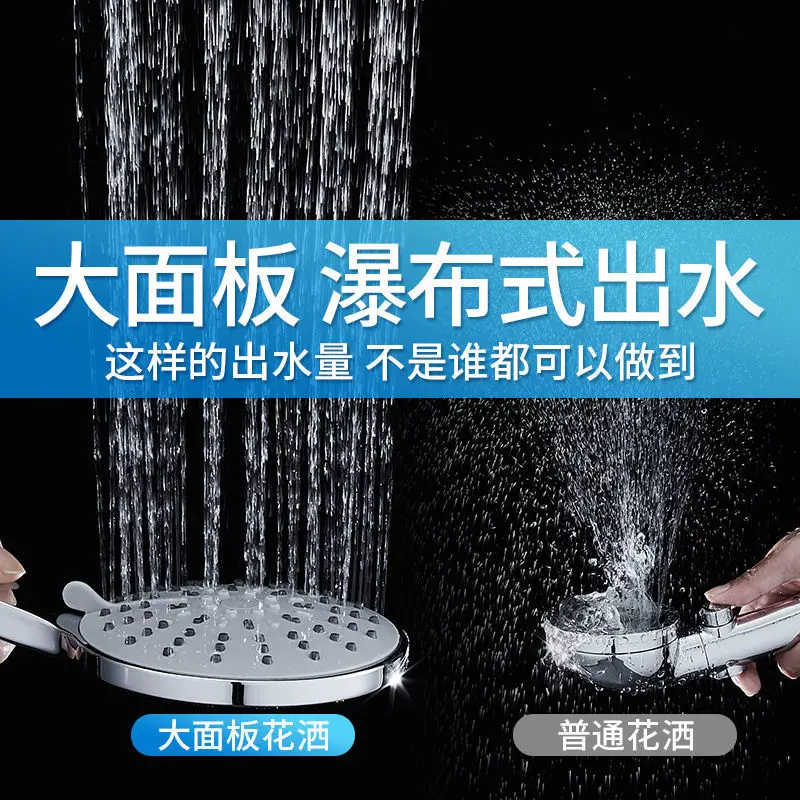 大面板 瀑布式出水
这样的出水量 不是谁都可以做到

大面板花洒

普通花洒