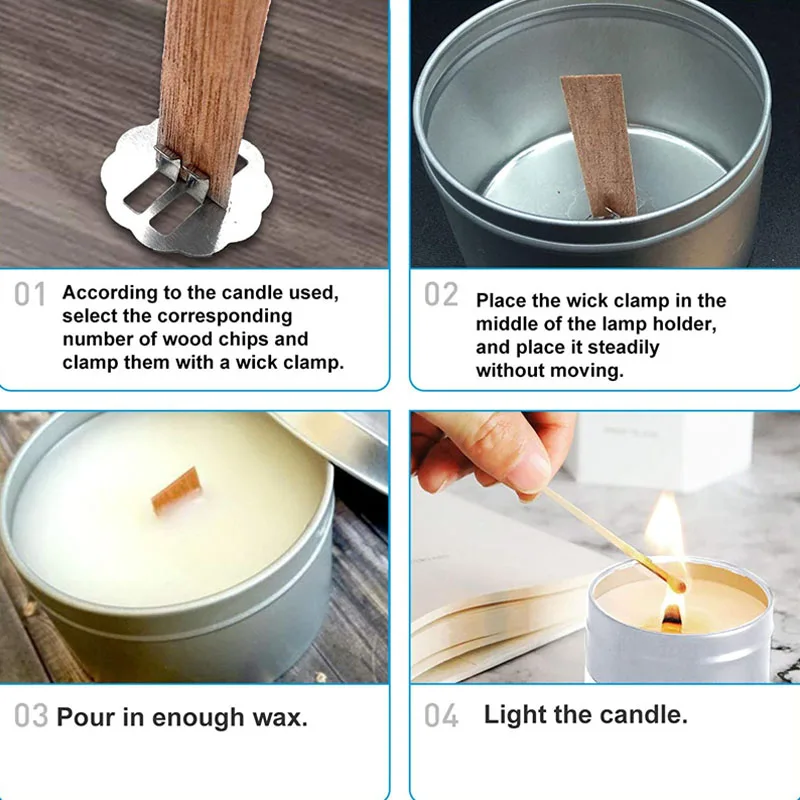 01 According to the candle used, select the corresponding number of wood chips and clamp them with a wick clamp.

02 Place the wick clamp in the middle of the lamp holder, and place it steadily without moving.

03 Pour in enough wax.

04 Light the candle.