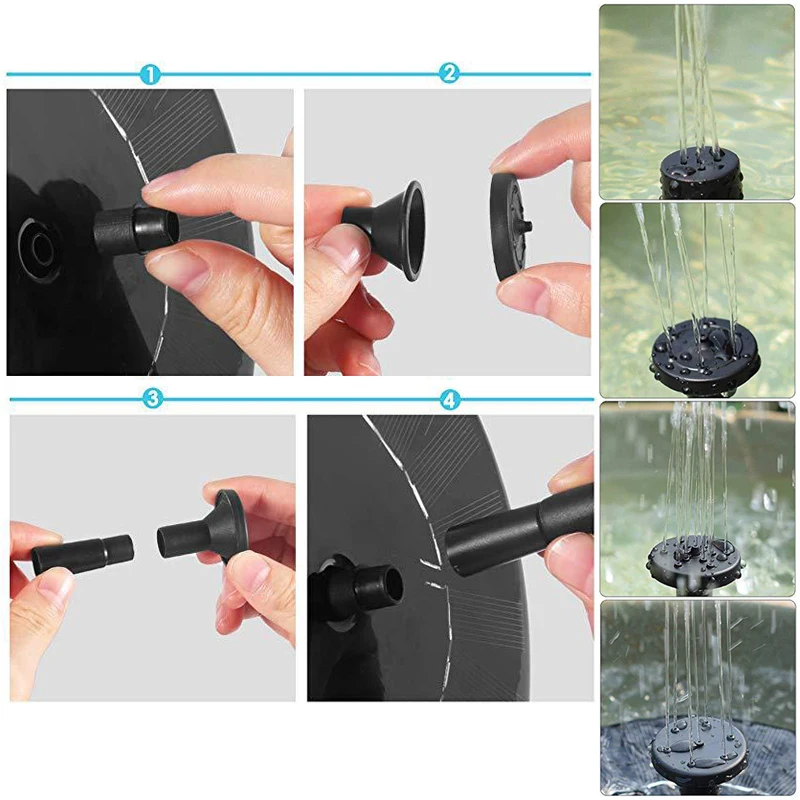 1
2
3
4