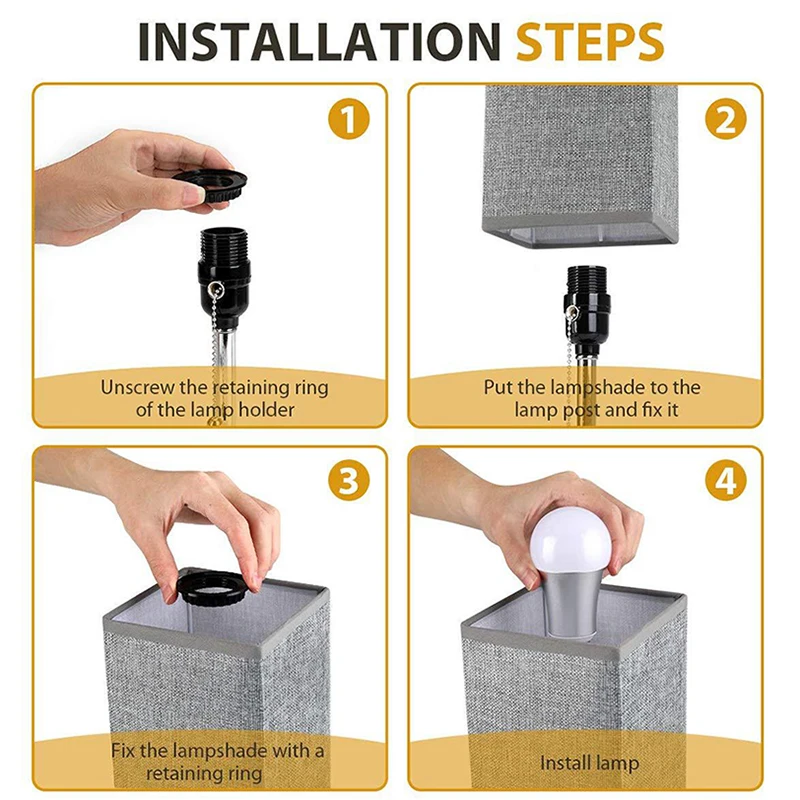 INSTALLATION STEPS

1

Unscrew the retaining ring of the lamp holder

2

Put the lampshade to the lamp post and fix it

3

Fix the lampshade with a retaining ring

4

Install lamp