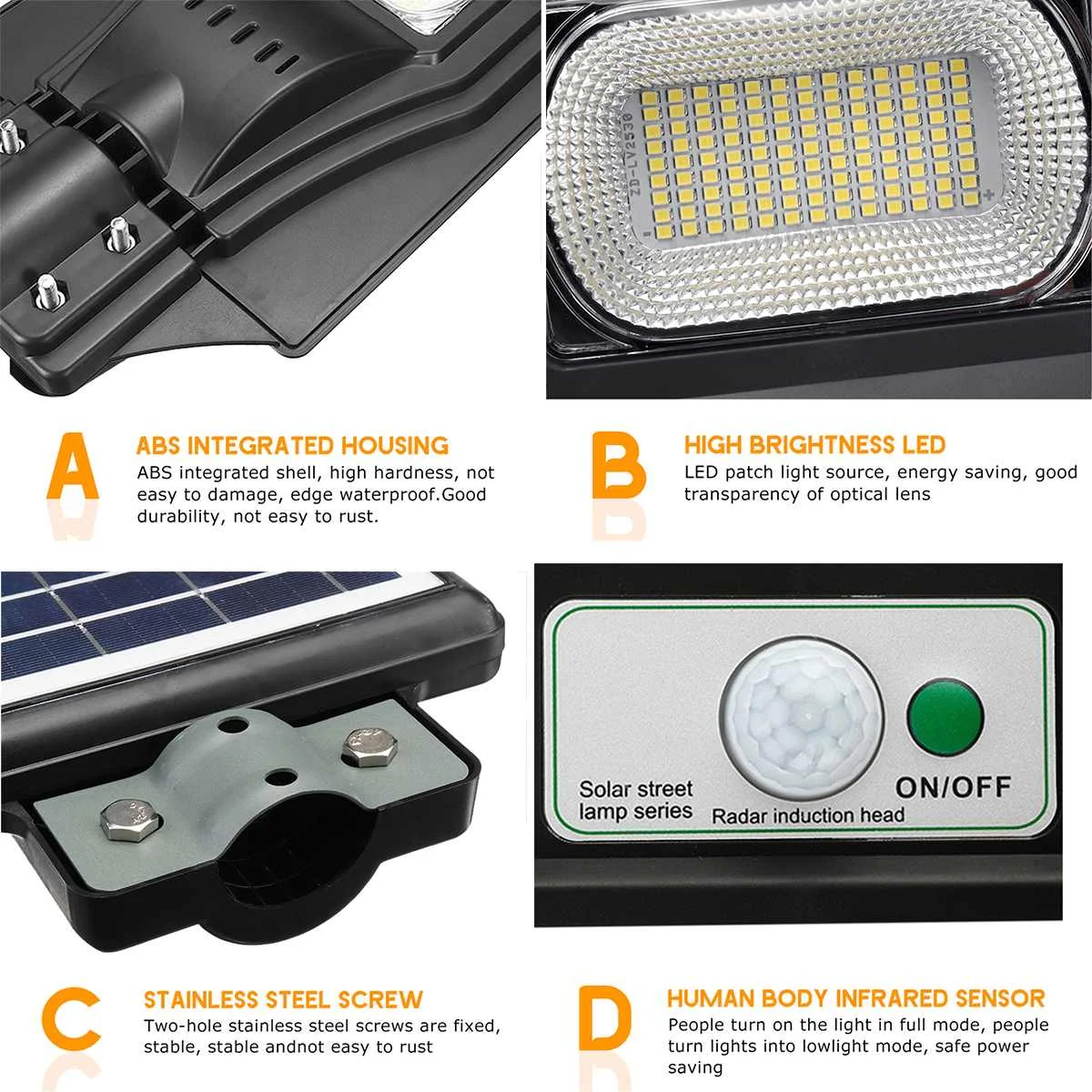 ZD-LV2530

A

ABS INTEGRATED HOUSING

ABS integrated shell, high hardness, not easy to damage, edge waterproof.Good durability, not easy to rust.

B

HIGH BRIGHTNESS LED

LED patch light source, energy saving, good transparency of optical lens

Solar street lamp series

Radar induction head

ON/OFF

C

STAINLESS STEEL SCREW

Two-hole stainless steel screws are fixed, stable, stable andnot easy to rust

D

HUMAN BODY INFRARED SENSOR

People turn on the light in full mode, people turn lights into lowlight mode, safe power saving