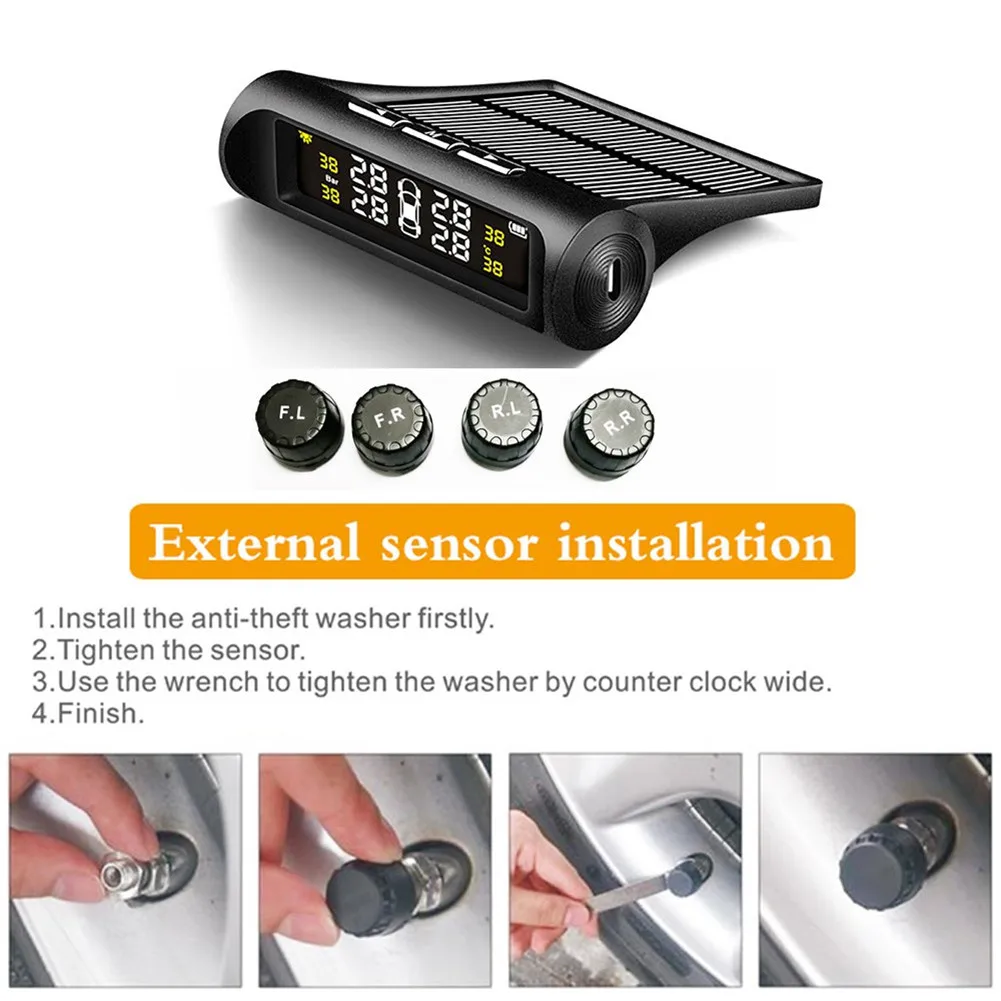 38
Bar
38
2.8
2.8
2.8
2.8
38
°C
38

F.L
F.R
R.L
R.R

External sensor installation

1.Install the anti-theft washer firstly.
2.Tighten the sensor.
3.Use the wrench to tighten the washer by counter clock wide.
4.Finish.