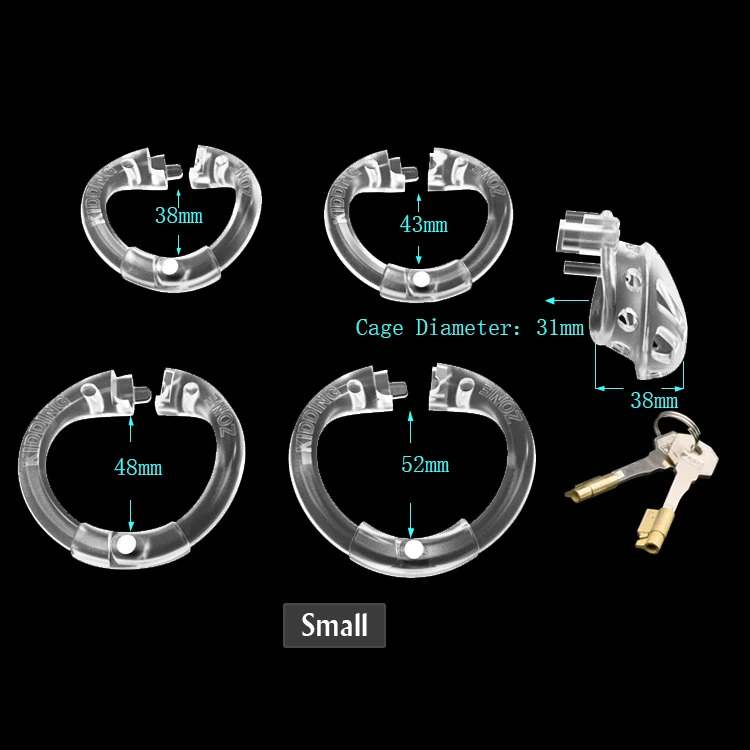 KIDDING ZONE
38mm
KIDDING ZONE
43mm
Cage Diameter: 31mm
38mm
KIDDING ZONE
48mm
KIDDING ZONE
52mm
Small