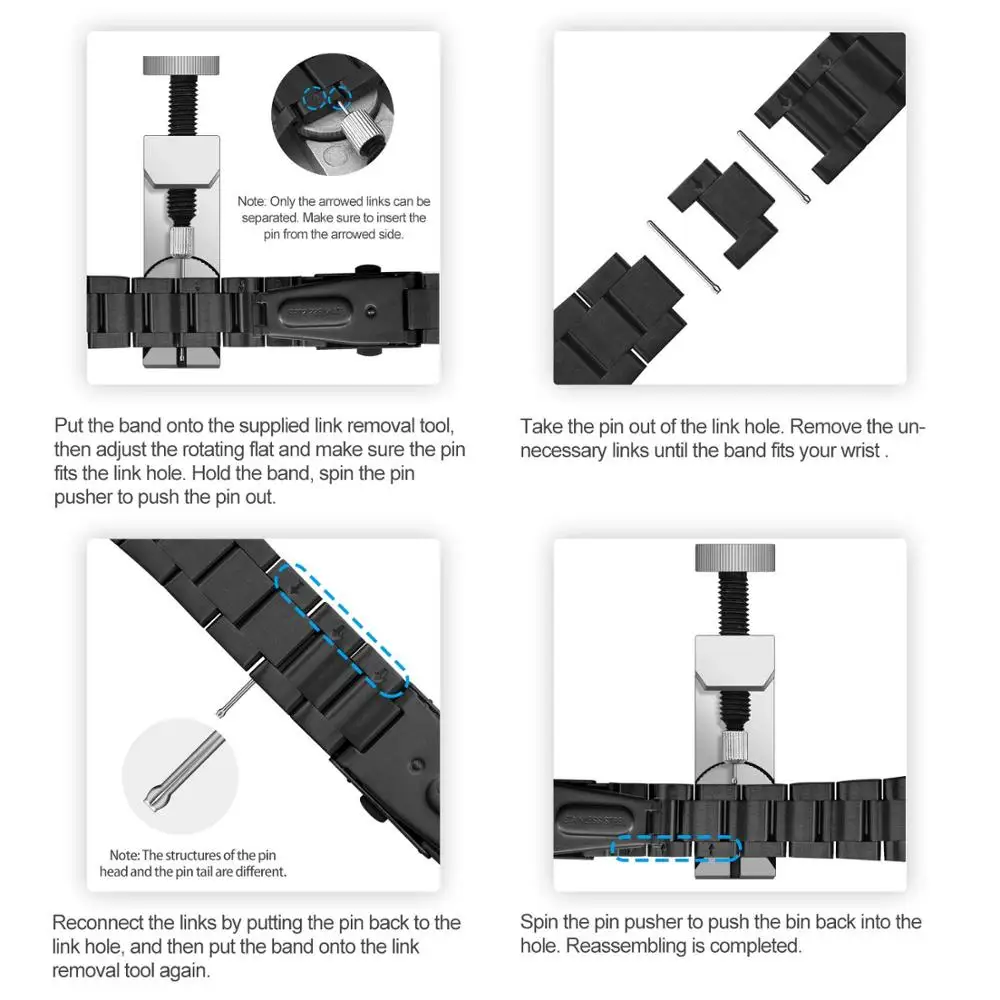 Note: Only the arrowed links can be separated. Make sure to insert the pin from the arrowed side.

Put the band onto the supplied link removal tool, then adjust the rotating flat and make sure the pin fits the link hole. Hold the band, spin the pin pusher to push the pin out.

Take the pin out of the link hole. Remove the unnecessary links until the band fits your wrist .

Note: The structures of the pin head and the pin tail are different.

Reconnect the links by putting the pin back to the link hole, and then put the band onto the link removal tool again.

Spin the pin pusher to push the bin back into the hole. Reassembling is completed.