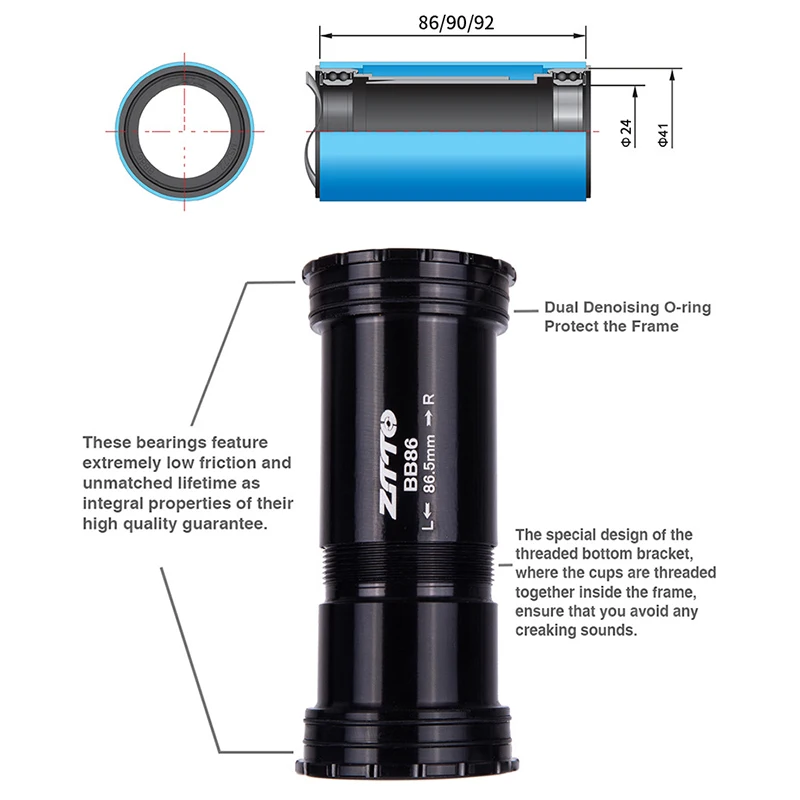 86/90/92

Φ24

Φ41

Dual Denoising O-ring Protect the Frame

These bearings feature extremely low friction and unmatched lifetime as integral properties of their high quality guarantee.

ZTTO
BB86
L ← 86.5mm → R

The special design of the threaded bottom bracket, where the cups are threaded together inside the frame, ensure that you avoid any creaking sounds.