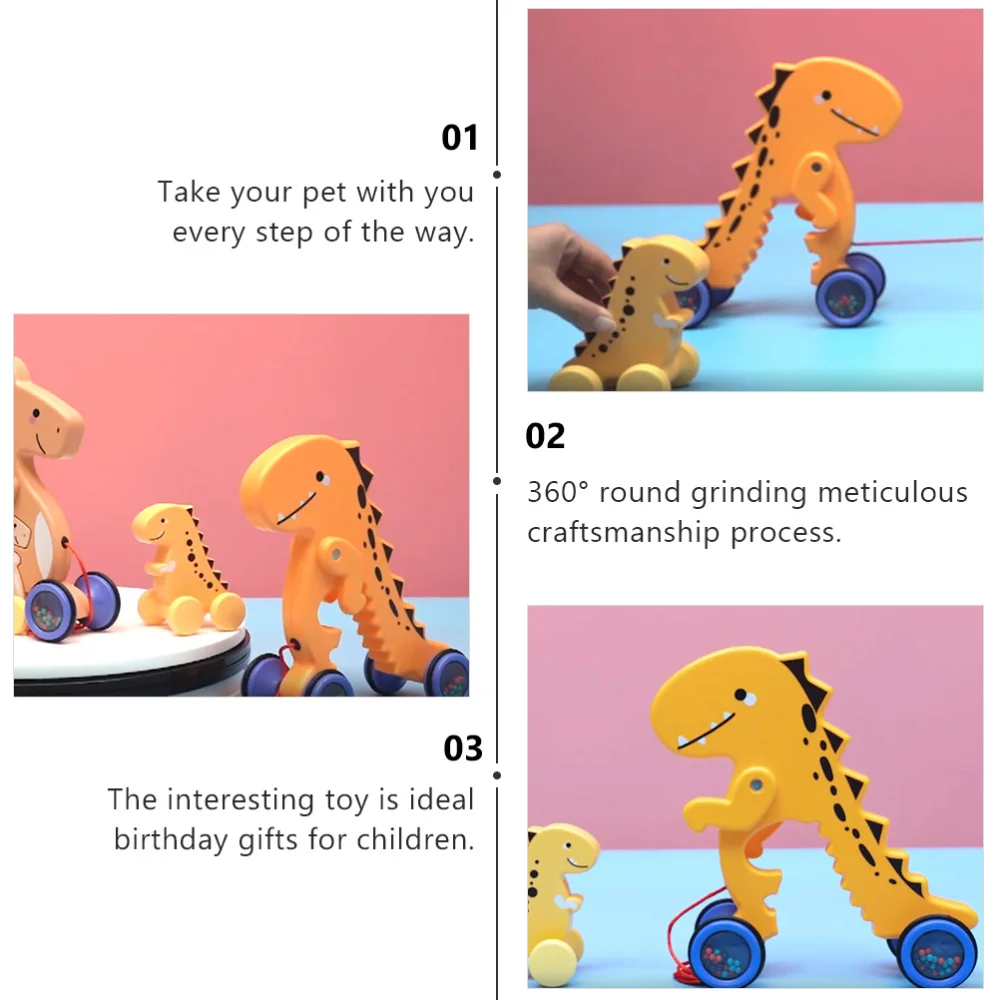 01

Take your pet with you every step of the way.

02

360° round grinding meticulous craftsmanship process.

03

The interesting toy is ideal birthday gifts for children.