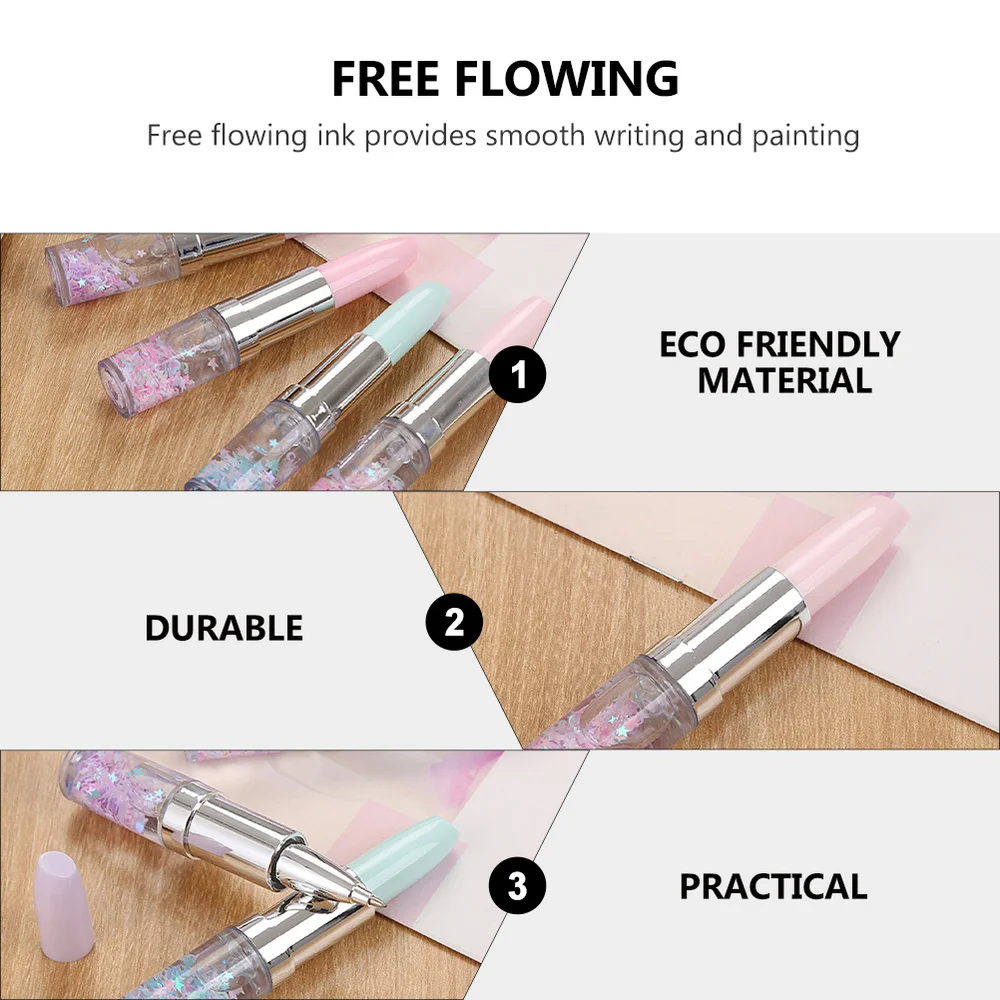 FREE FLOWING

Free flowing ink provides smooth writing and painting

1

ECO FRIENDLY MATERIAL

DURABLE

2

3

PRACTICAL