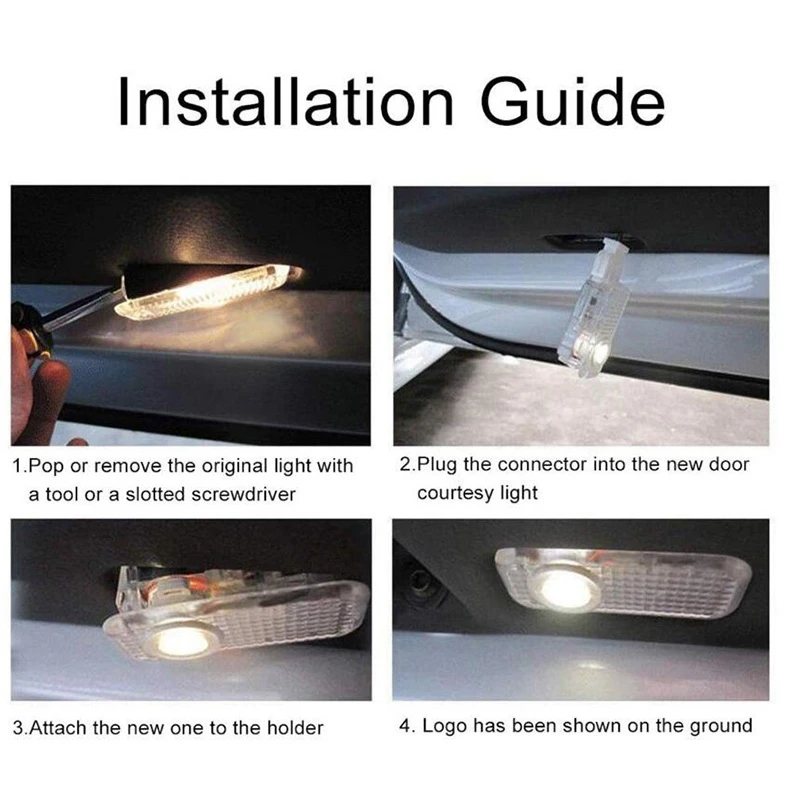 Installation Guide

1.Pop or remove the original light with a tool or a slotted screwdriver

2.Plug the connector into the new door courtesy light

3.Attach the new one to the holder

4. Logo has been shown on the ground