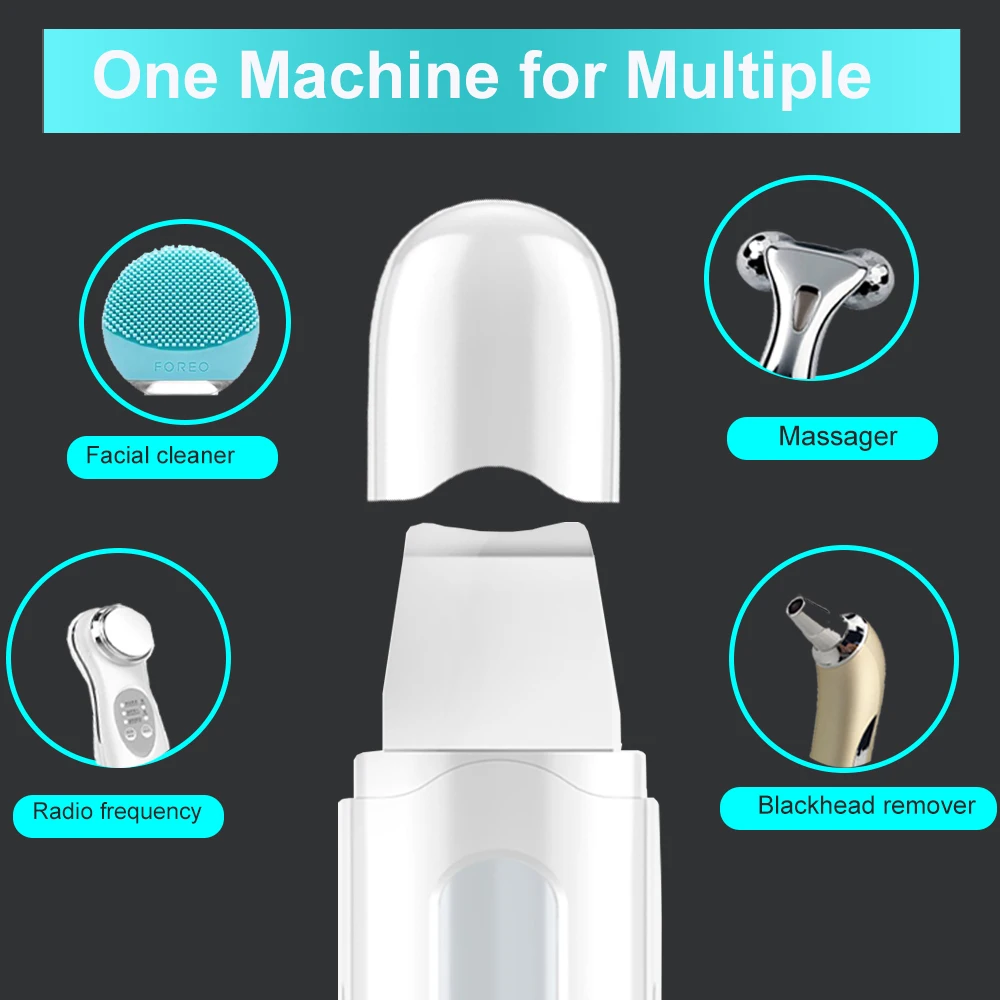 One Machine for Multiple

FOREO

Facial cleaner

Massager

Radio frequency

Blackhead remover