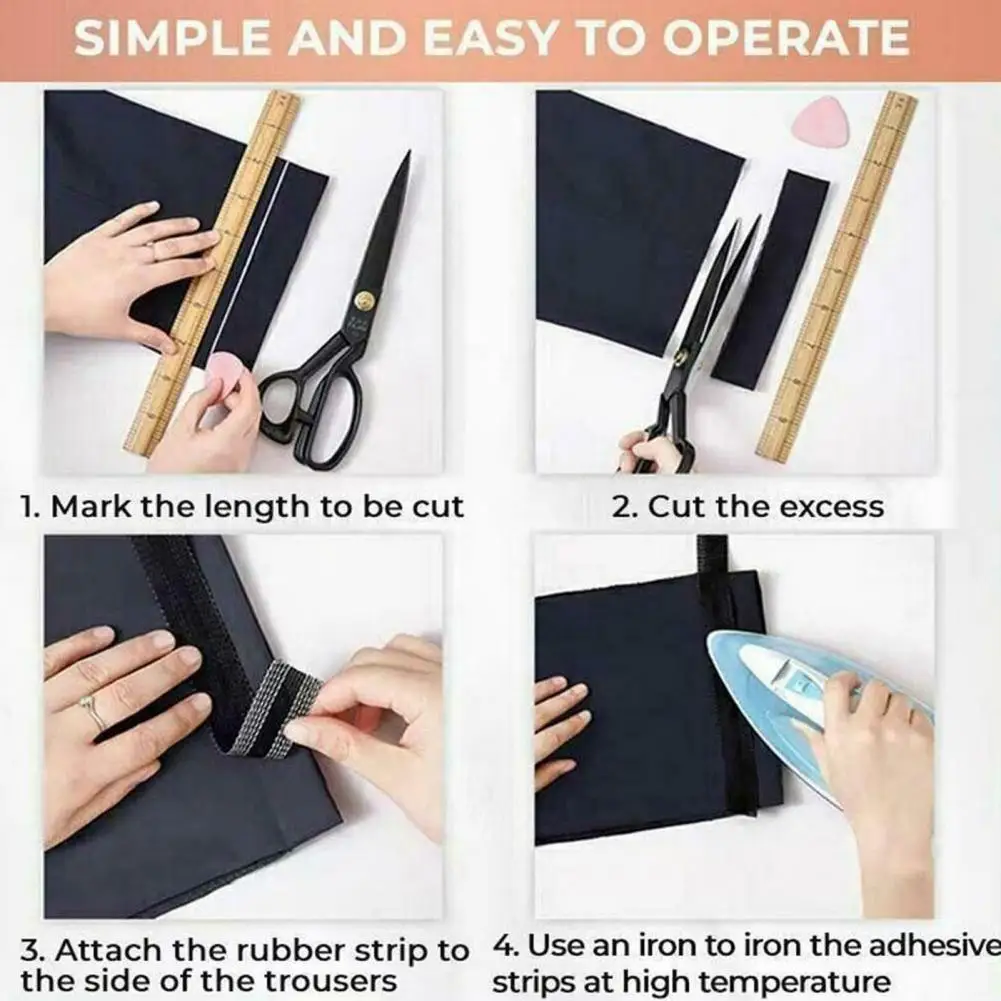 SIMPLE AND EASY TO OPERATE

1. Mark the length to be cut

2. Cut the excess

3. Attach the rubber strip to the side of the trousers

4. Use an iron to iron the adhesive strips at high temperature