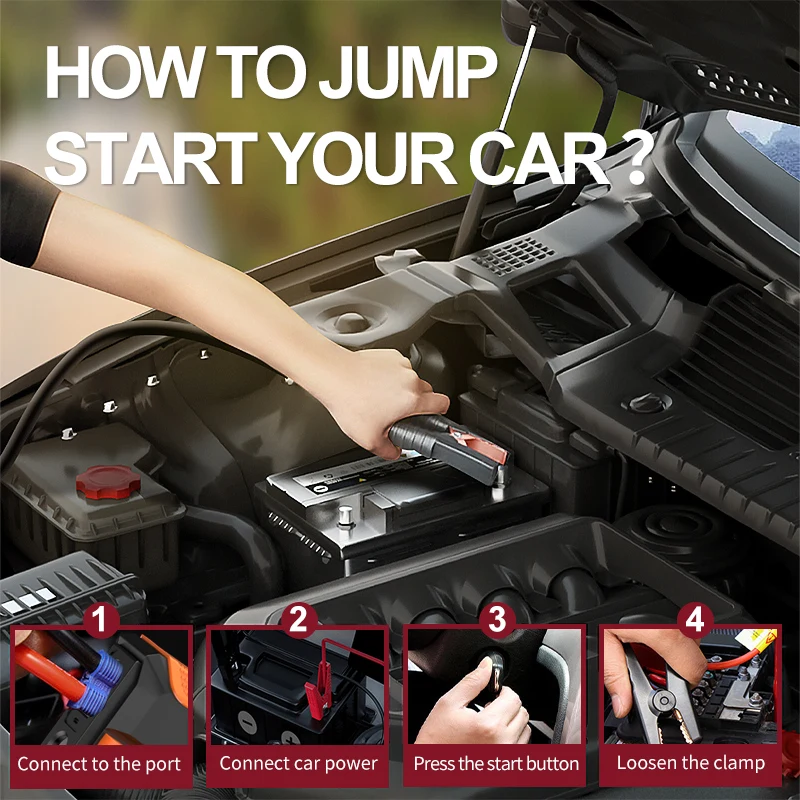 HOW TO JUMP START YOUR CAR ?

1
Connect to the port

2
Connect car power

3
Press the start button

4
Loosen the clamp