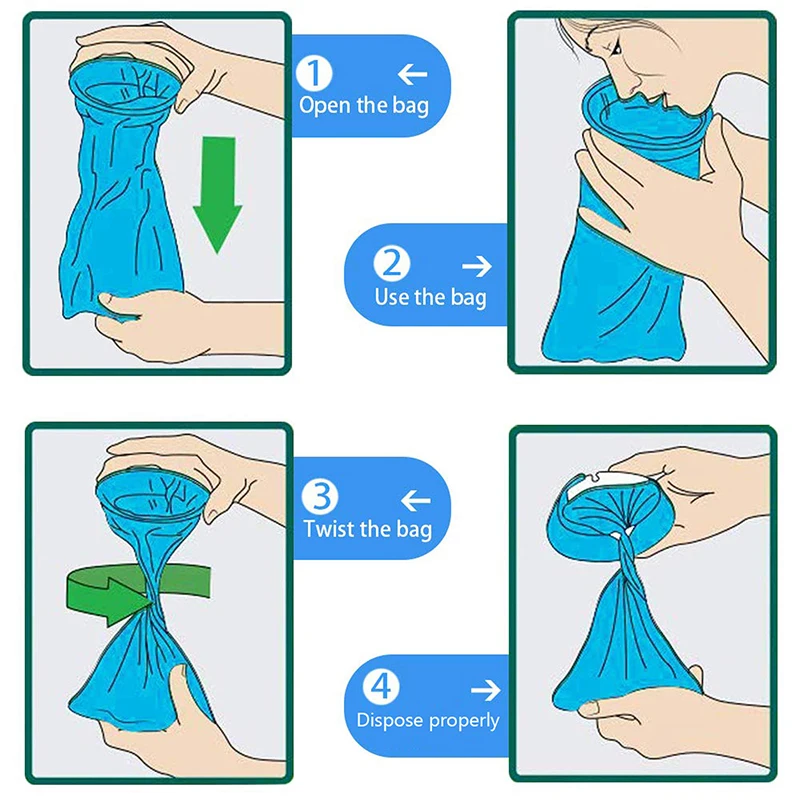 1 ←
Open the bag

2 →
Use the bag

3 ←
Twist the bag

4 →
Dispose properly