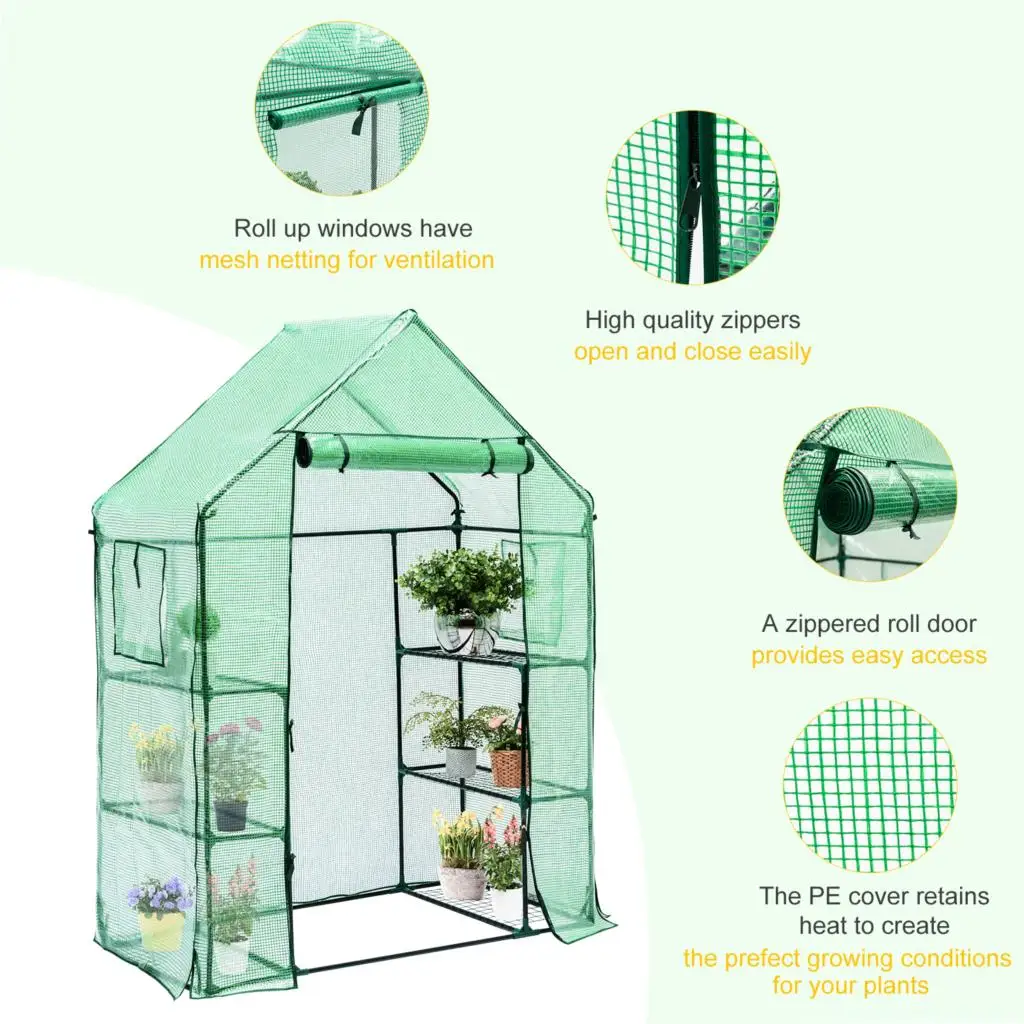 Roll up windows have
mesh netting for ventilation

High quality zippers
open and close easily

A zippered roll door
provides easy access

The PE cover retains
heat to create
the prefect growing conditions
for your plants