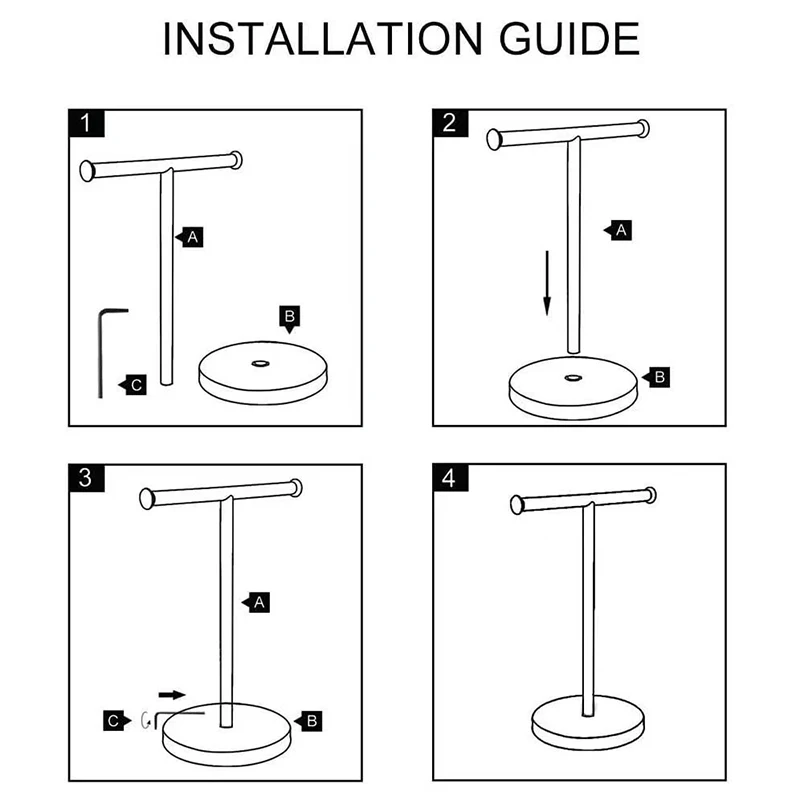 INSTALLATION GUIDE

1

A

B

C

2

A

B

3

A

C

B

4