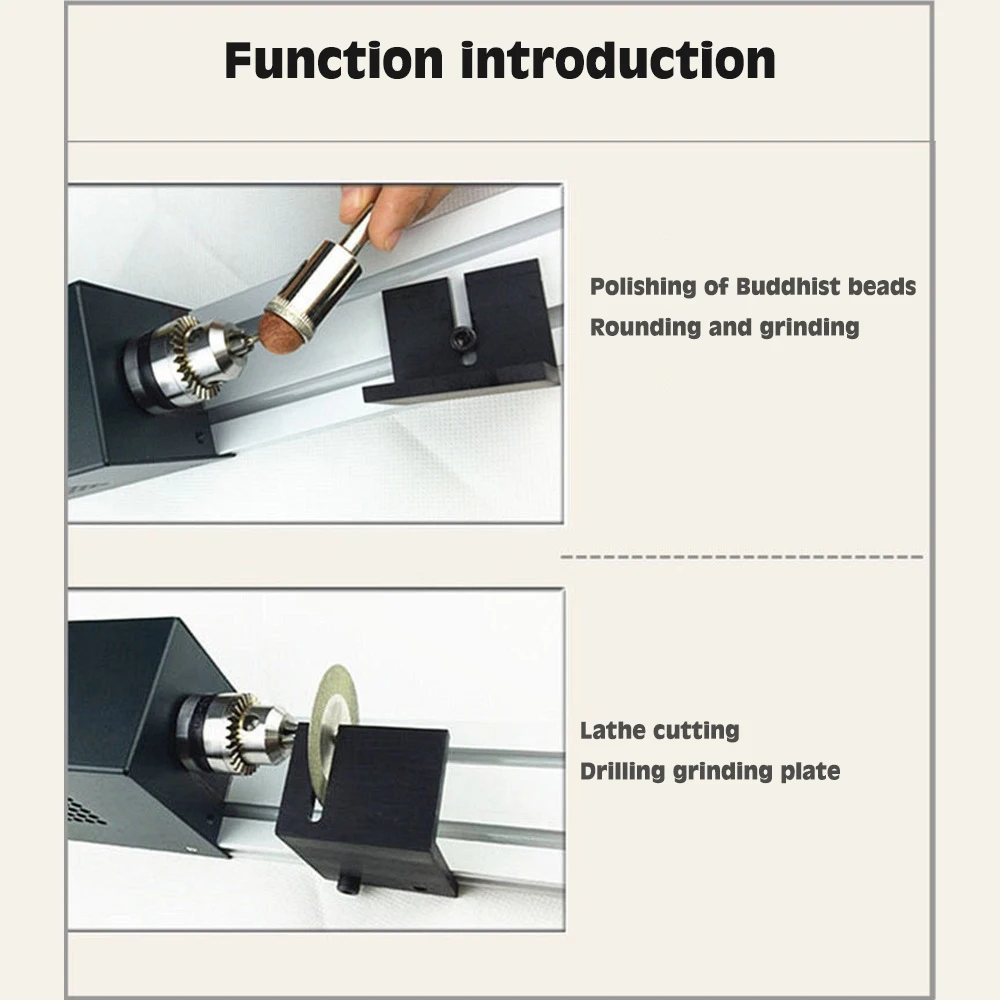 Function introduction

Polishing of Buddhist beads
Rounding and grinding

Lathe cutting
Drilling grinding plate