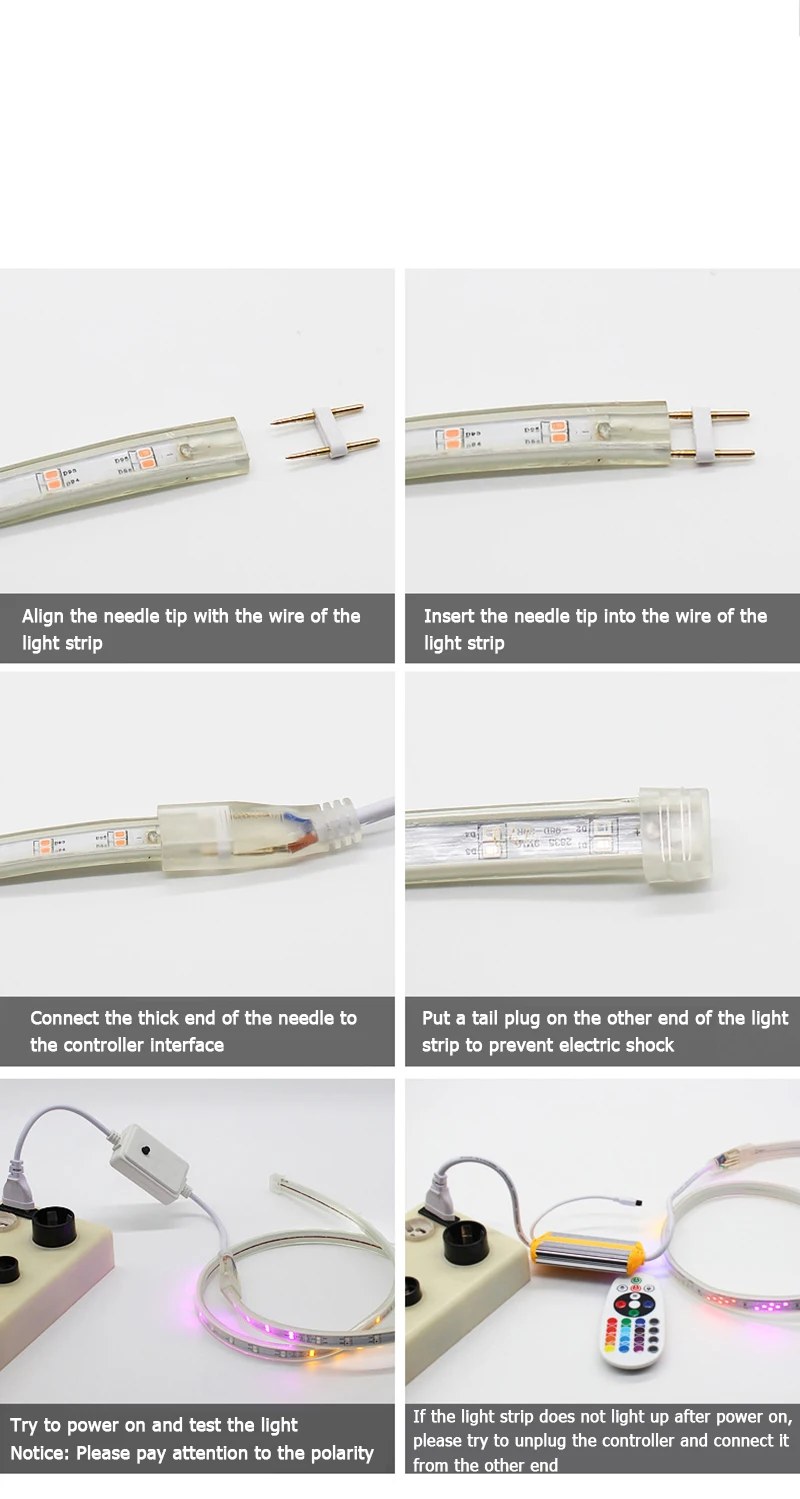 Align the needle tip with the wire of the light strip

Insert the needle tip into the wire of the light strip

Connect the thick end of the needle to the controller interface

Put a tail plug on the other end of the light strip to prevent electric shock

Try to power on and test the light
Notice: Please pay attention to the polarity

If the light strip does not light up after power on, please try to unplug the controller and connect it from the other end