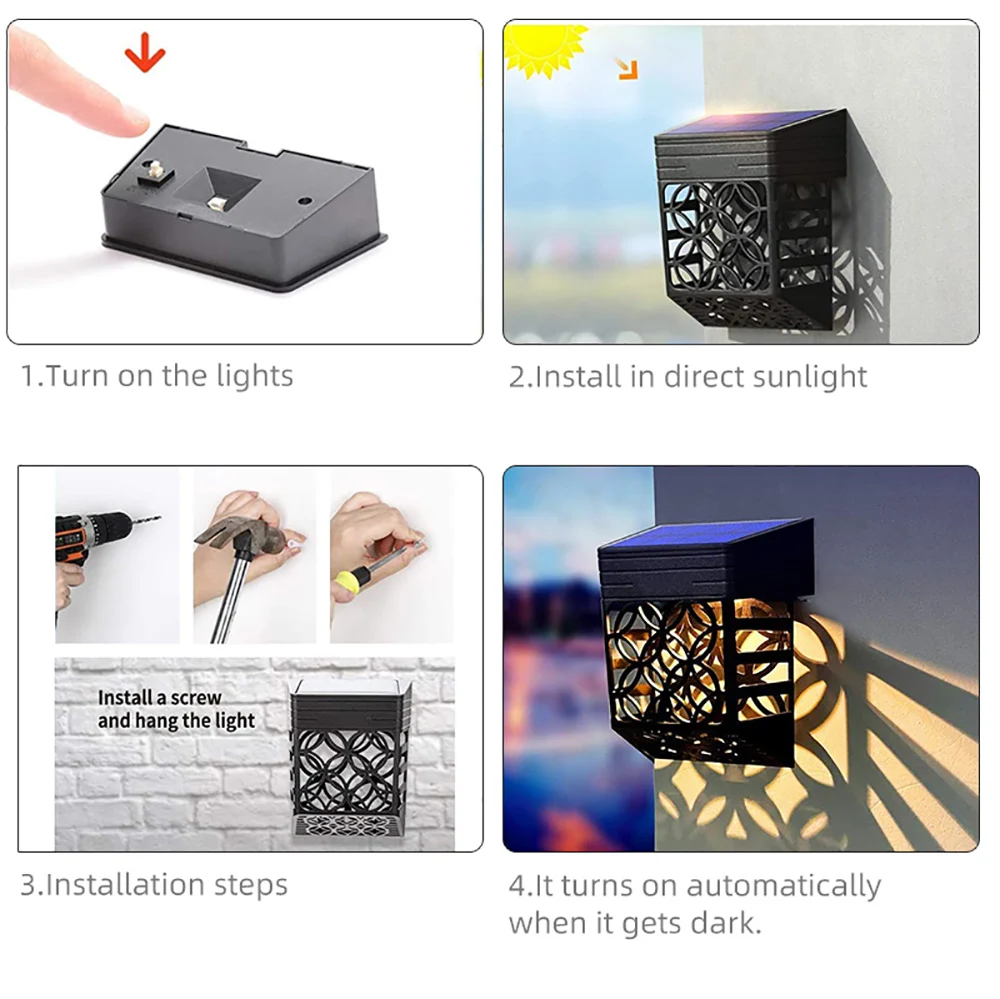 1.Turn on the lights

2.Install in direct sunlight

Install a screw and hang the light

3.Installation steps

4.It turns on automatically when it gets dark.