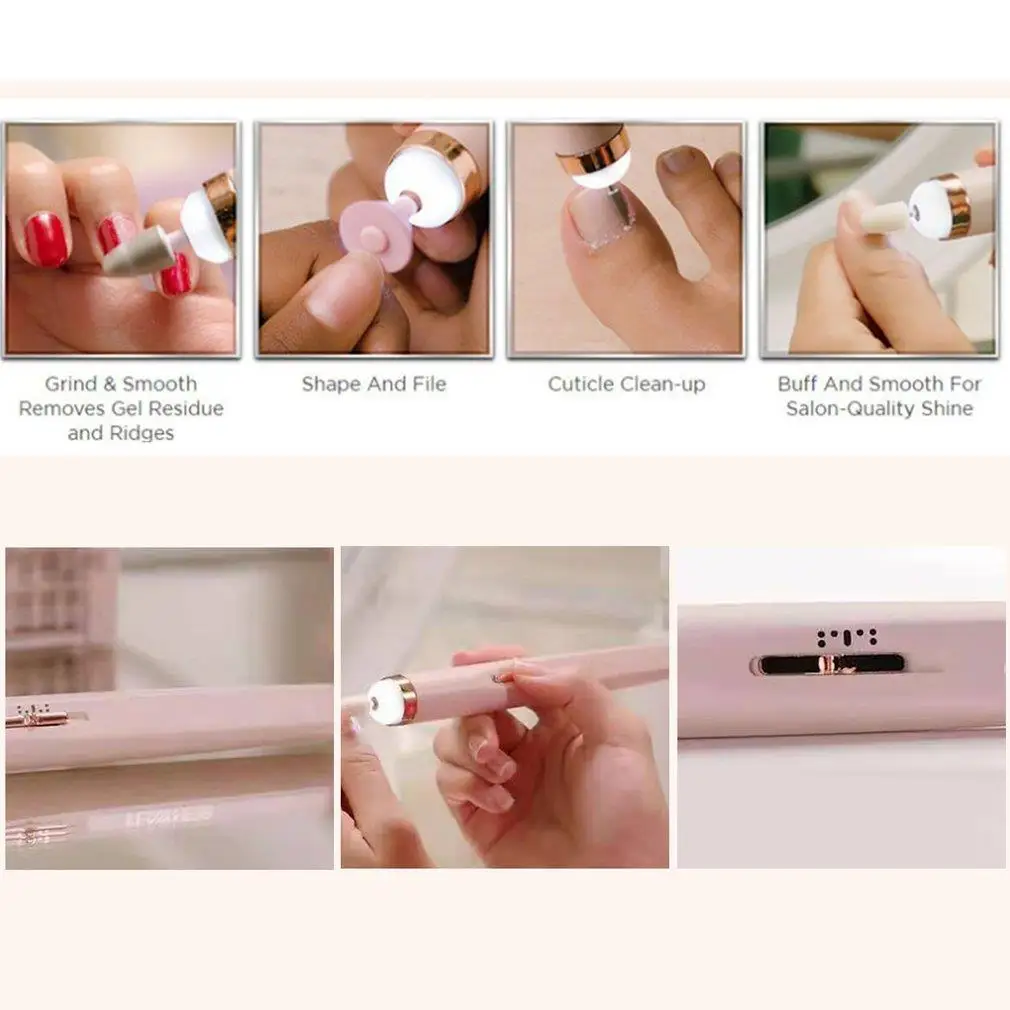 Grind & Smooth Removes Gel Residue and Ridges

Shape And File

Cuticle Clean-up

Buff And Smooth For Salon-Quality Shine