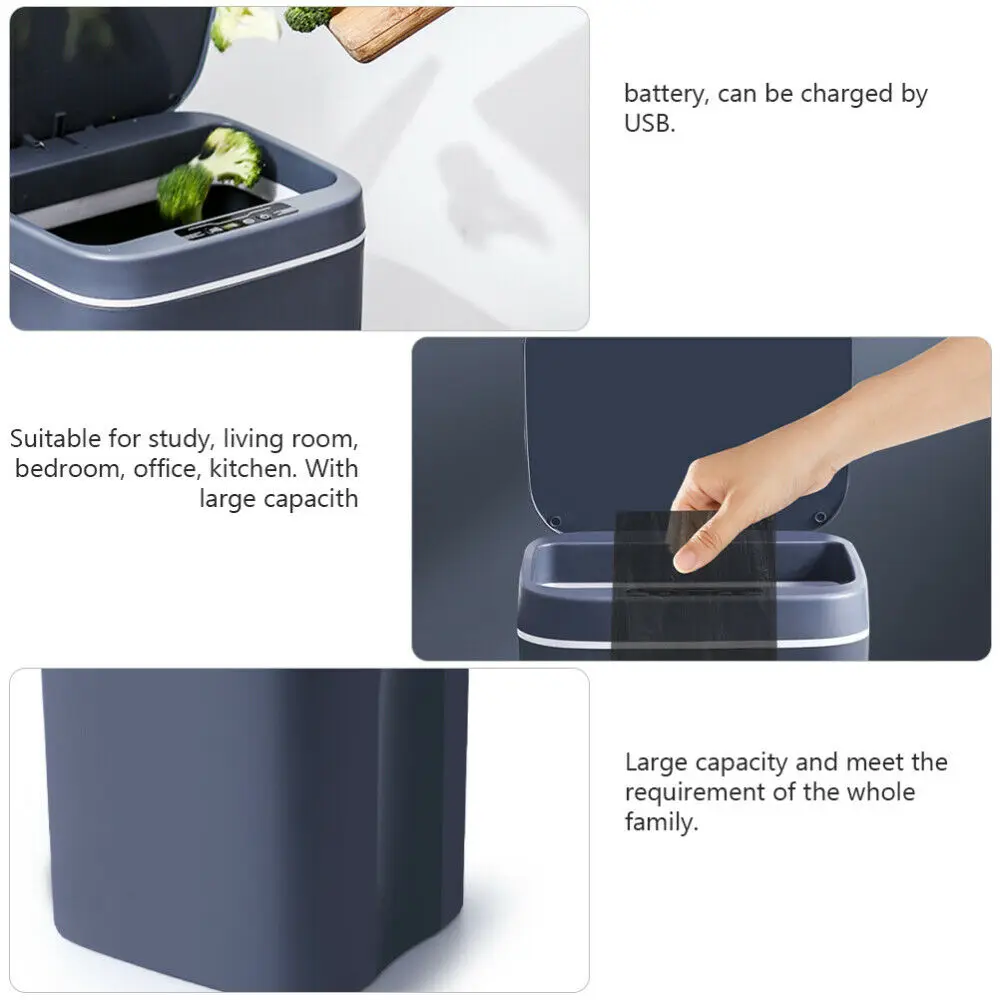 battery, can be charged by USB.

Suitable for study, living room, bedroom, office, kitchen. With large capacith

Large capacity and meet the requirement of the whole family.