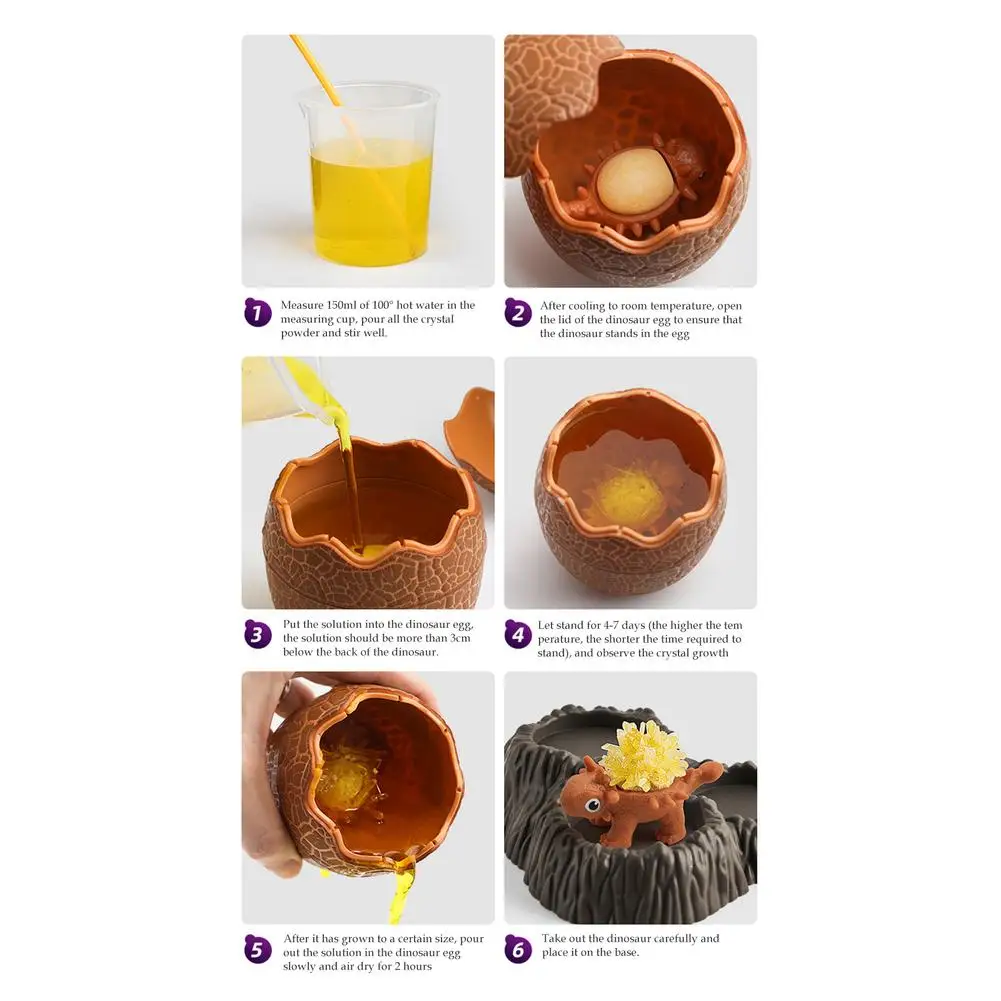 1 Measure 150ml of 100° hot water in the measuring cup, pour all the crystal powder and stir well.

2 After cooling to room temperature, open the lid of the dinosaur egg to ensure that the dinosaur stands in the egg

3 Put the solution into the dinosaur egg, the solution should be more than 3cm below the back of the dinosaur.

4 Let stand for 4-7 days (the higher the tem perature, the shorter the time required to stand), and observe the crystal growth

5 After it has grown to a certain size, pour out the solution in the dinosaur egg slowly and air dry for 2 hours

6 Take out the dinosaur carefully and place it on the base.