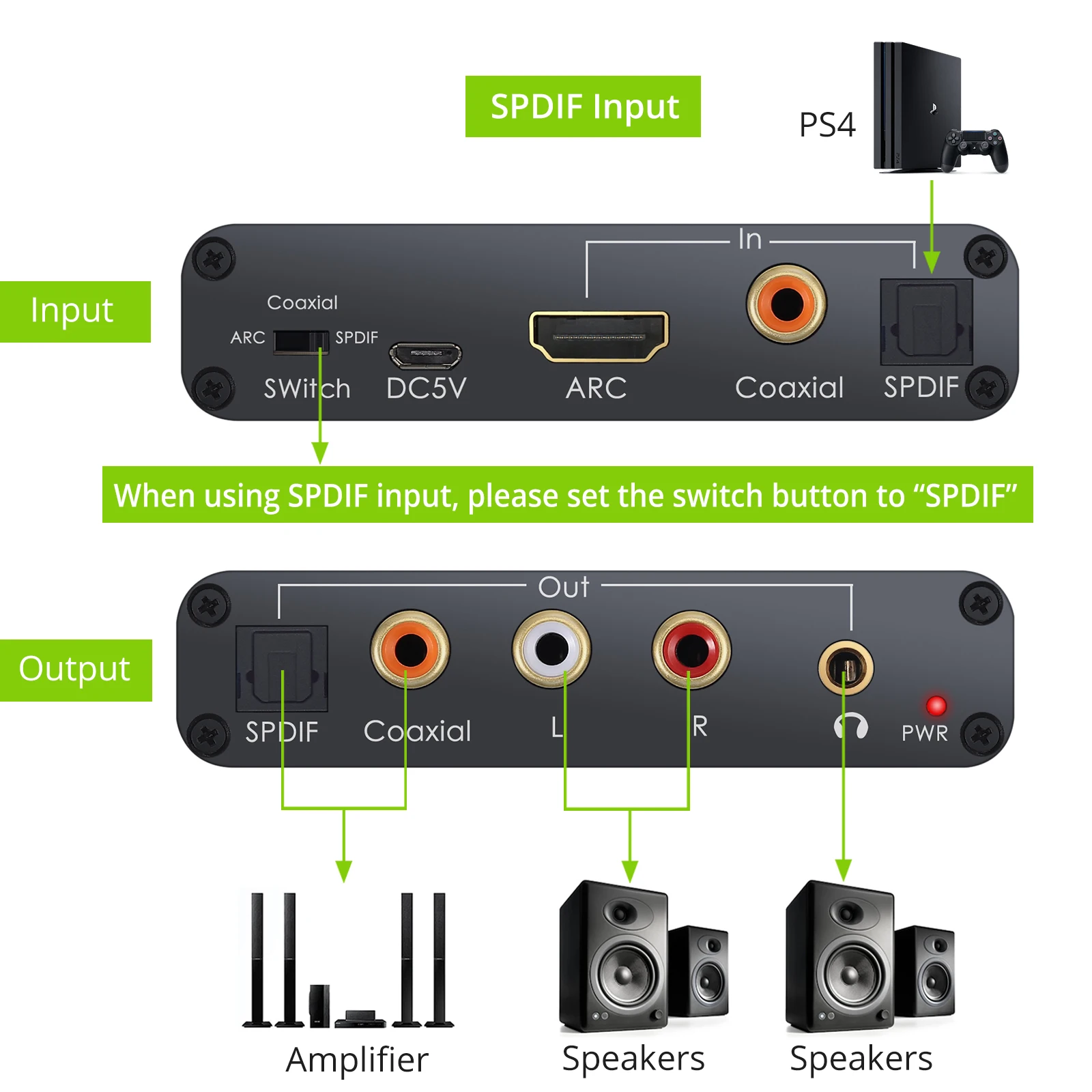 SPDIF Input

PS4

Input

In

Coaxial

ARC SPDIF

SWitch DC5V ARC Coaxial SPDIF

When using SPDIF input, please set the switch button to “SPDIF”

Output

Out

SPDIF Coaxial L R PWR

Amplifier Speakers Speakers