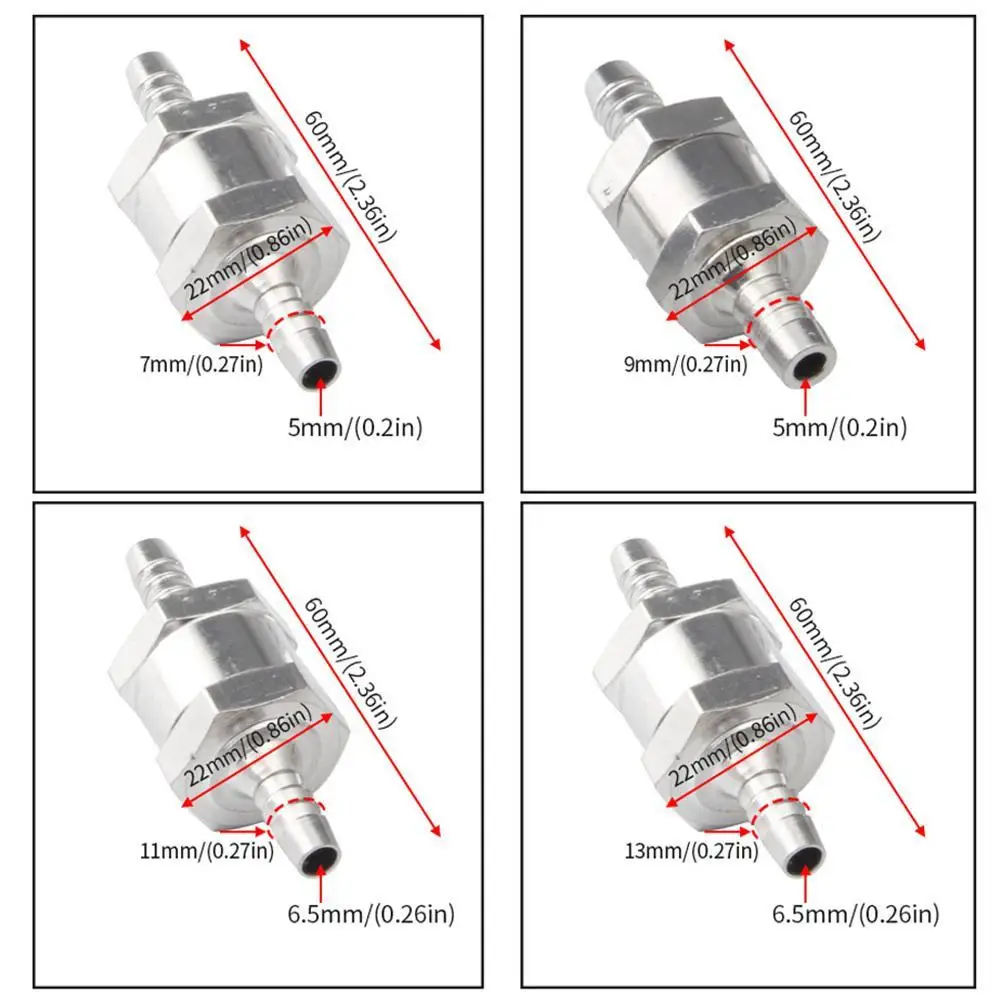 60mm/(2.36in)
22mm/(0.86in)
7mm/(0.27in)
5mm/(0.2in)

60mm/(2.36in)
22mm/(0.86in)
9mm/(0.27in)
5mm/(0.2in)

60mm/(2.36in)
22mm/(0.86in)
11mm/(0.27in)
6.5mm/(0.26in)

60mm/(2.36in)
22mm/(0.86in)
13mm/(0.27in)
6.5mm/(0.26in)