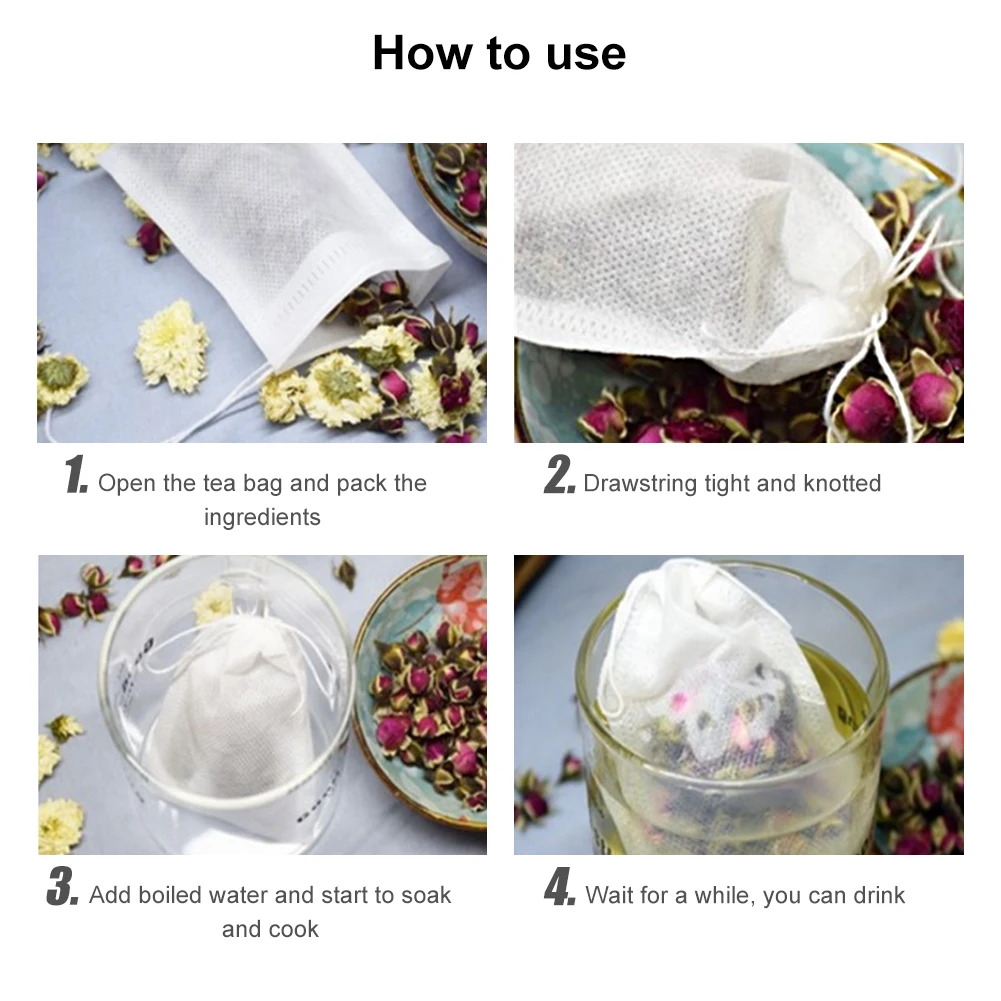 How to use

1. Open the tea bag and pack the ingredients

2. Drawstring tight and knotted

3. Add boiled water and start to soak and cook

4. Wait for a while, you can drink