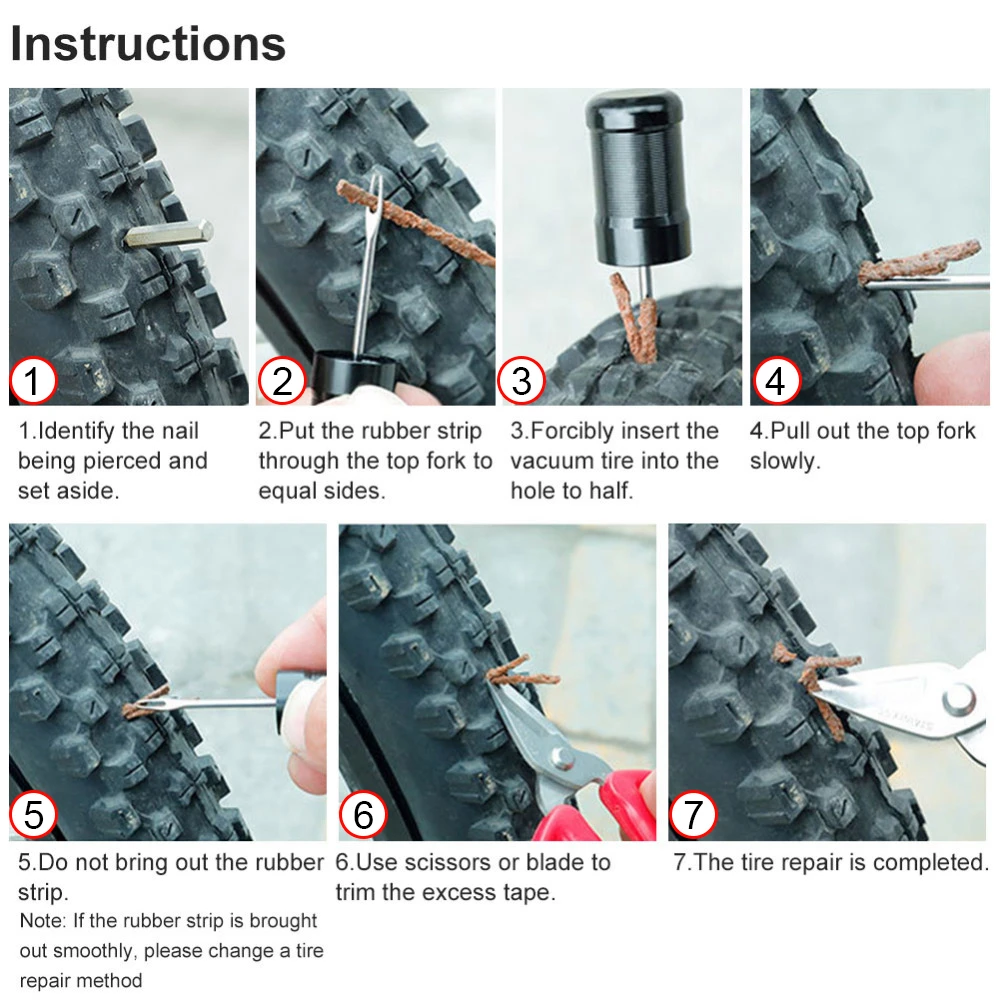 Instructions

1

1.Identify the nail being pierced and set aside.

2

2.Put the rubber strip through the top fork to equal sides.

3

3.Forcibly insert the vacuum tire into the hole to half.

4

4.Pull out the top fork slowly.

5

5.Do not bring out the rubber strip.

Note: If the rubber strip is brought out smoothly, please change a tire repair method

6

6.Use scissors or blade to trim the excess tape.

7

7.The tire repair is completed.