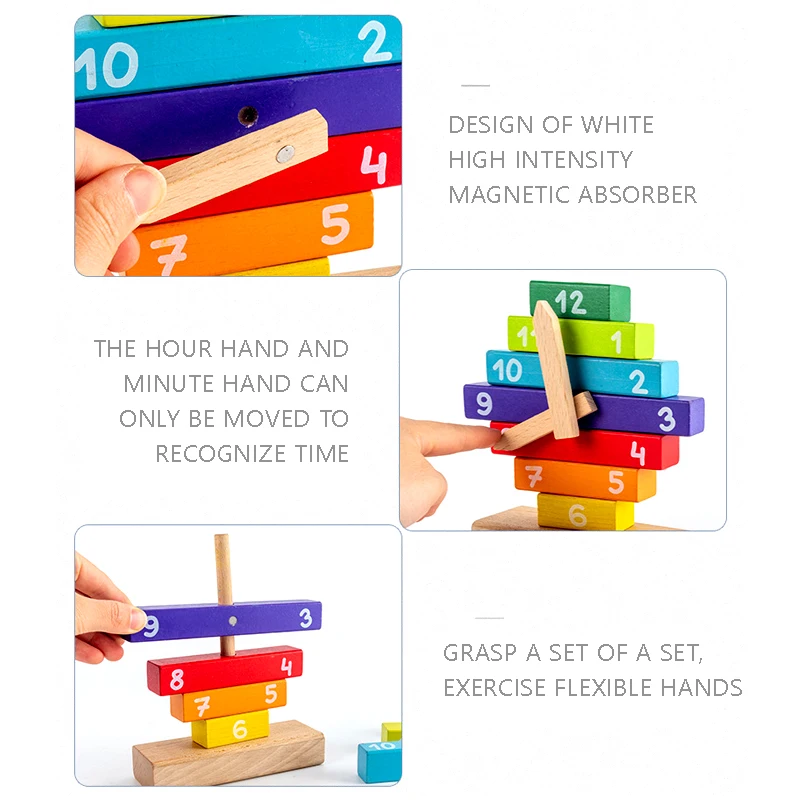 10 2
4
7 5

DESIGN OF WHITE HIGH INTENSITY MAGNETIC ABSORBER

THE HOUR HAND AND MINUTE HAND CAN ONLY BE MOVED TO RECOGNIZE TIME

12
11 1
10 2
9 3
4
7 5
6

9 3
8 4
7 5
6
10

GRASP A SET OF A SET, EXERCISE FLEXIBLE HANDS