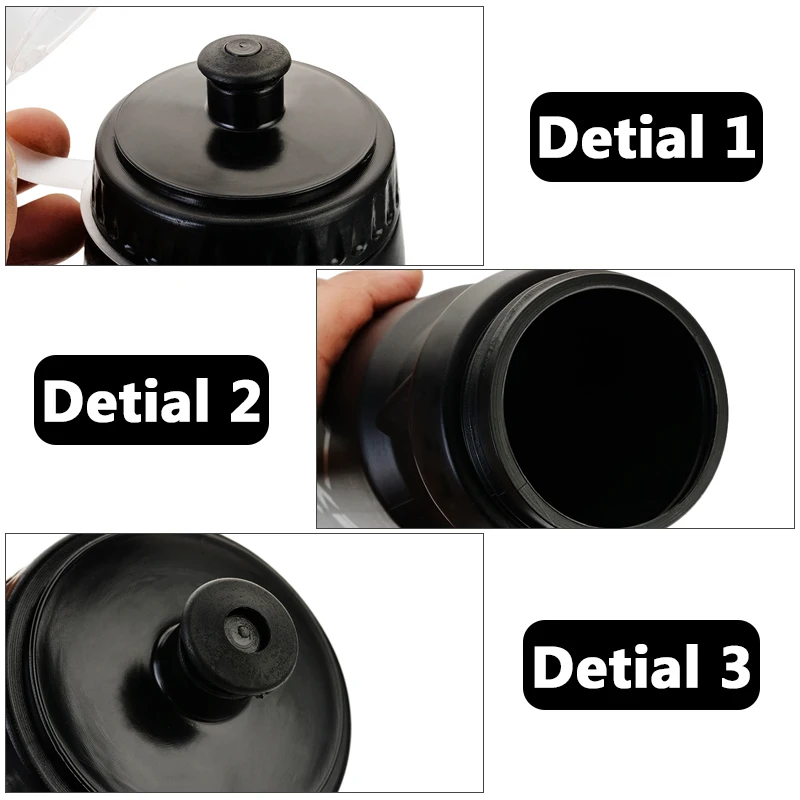 Detial 1

Detial 2

Detial 3