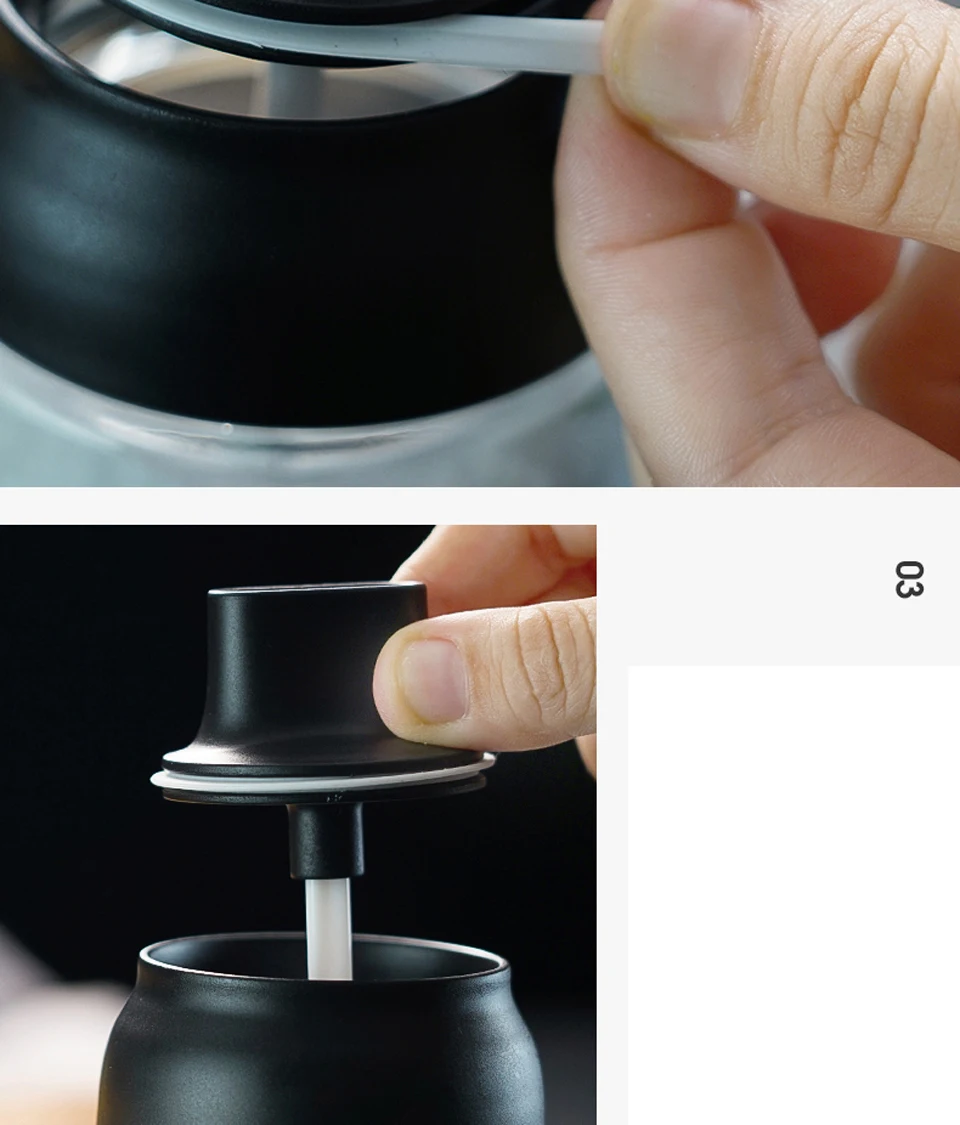 03