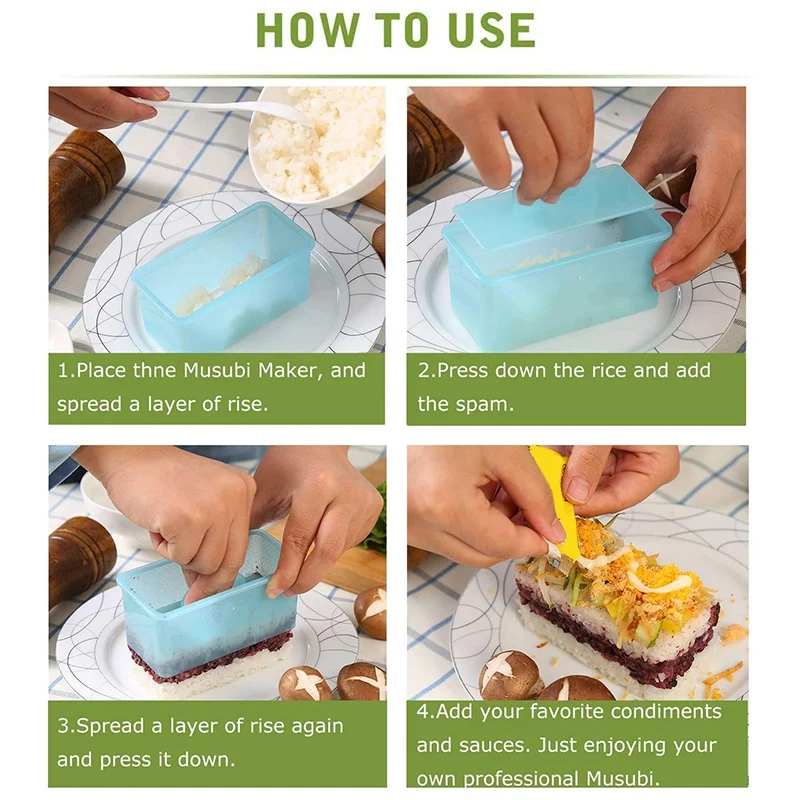 HOW TO USE

1.Place thne Musubi Maker, and spread a layer of rise.

2.Press down the rice and add the spam.

3.Spread a layer of rise again and press it down.

4.Add your favorite condiments and sauces. Just enjoying your own professional Musubi.