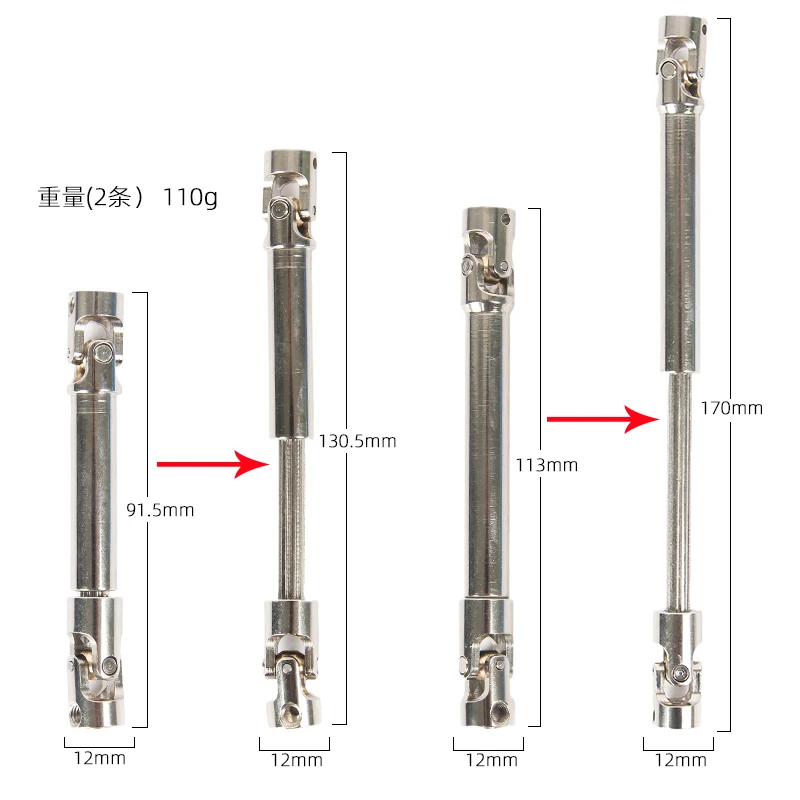 重量(2条）  110g

91.5mm

130.5mm

113mm

170mm

12mm

12mm

12mm

12mm