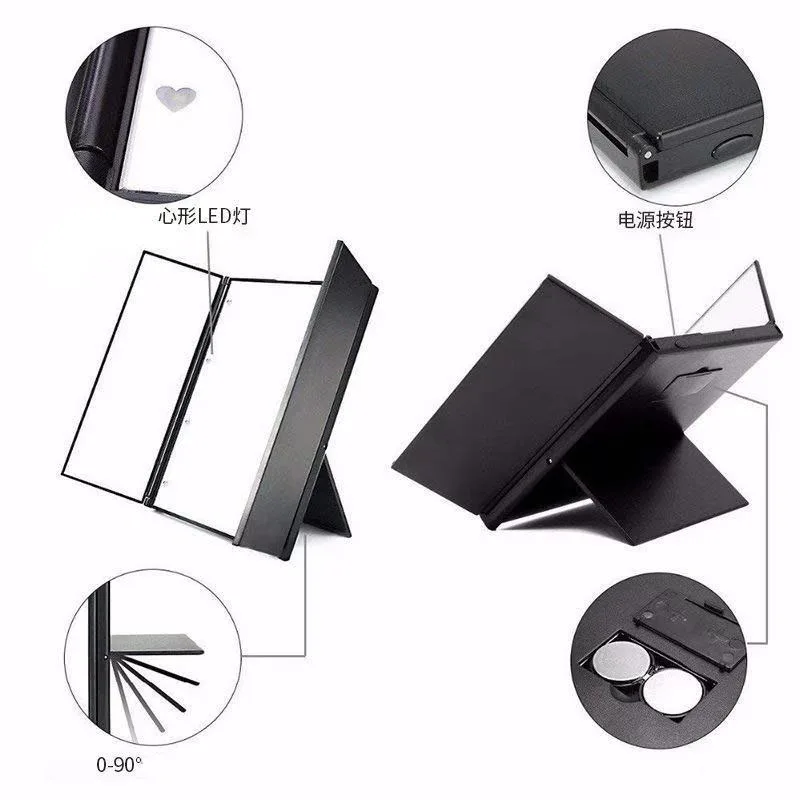 心形LED灯

电源按钮

0-90°