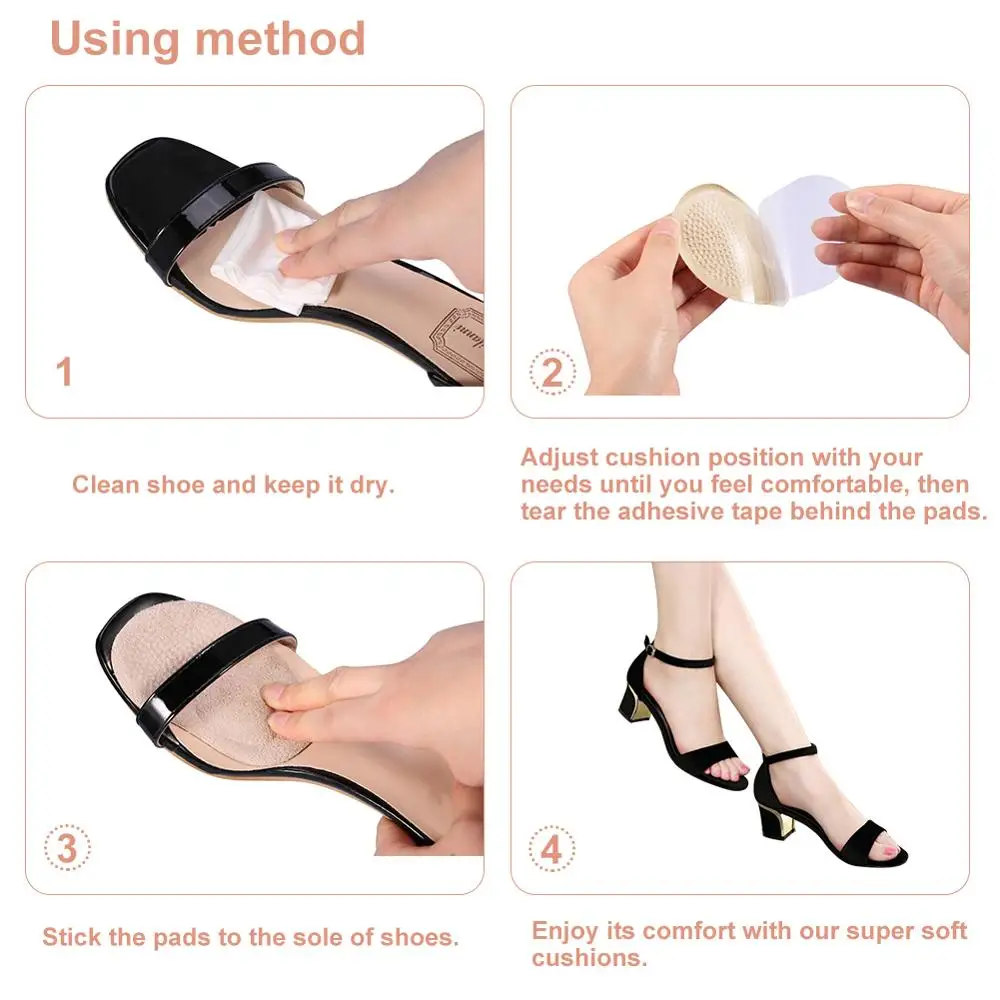 Using method

1

Clean shoe and keep it dry.

2

Adjust cushion position with your needs until you feel comfortable, then tear the adhesive tape behind the pads.

3

Stick the pads to the sole of shoes.

4

Enjoy its comfort with our super soft cushions.