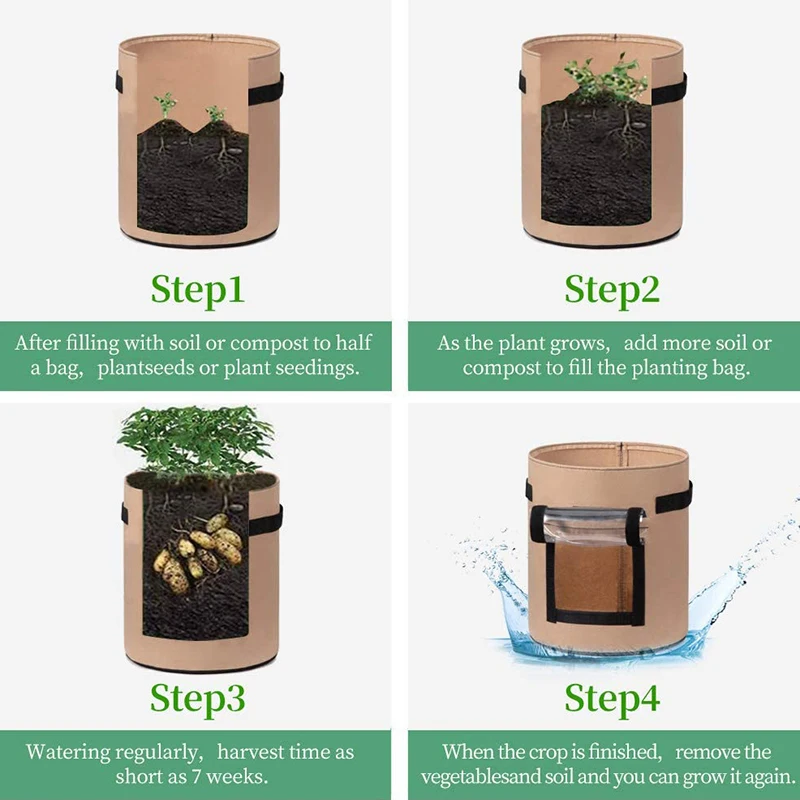 Step1

After filling with soil or compost to half a bag, plantseeds or plant seedings.

Step2

As the plant grows, add more soil or compost to fill the planting bag.

Step3

Watering regularly, harvest time as short as 7 weeks.

Step4

When the crop is finished, remove the vegetablesand soil and you can grow it again.