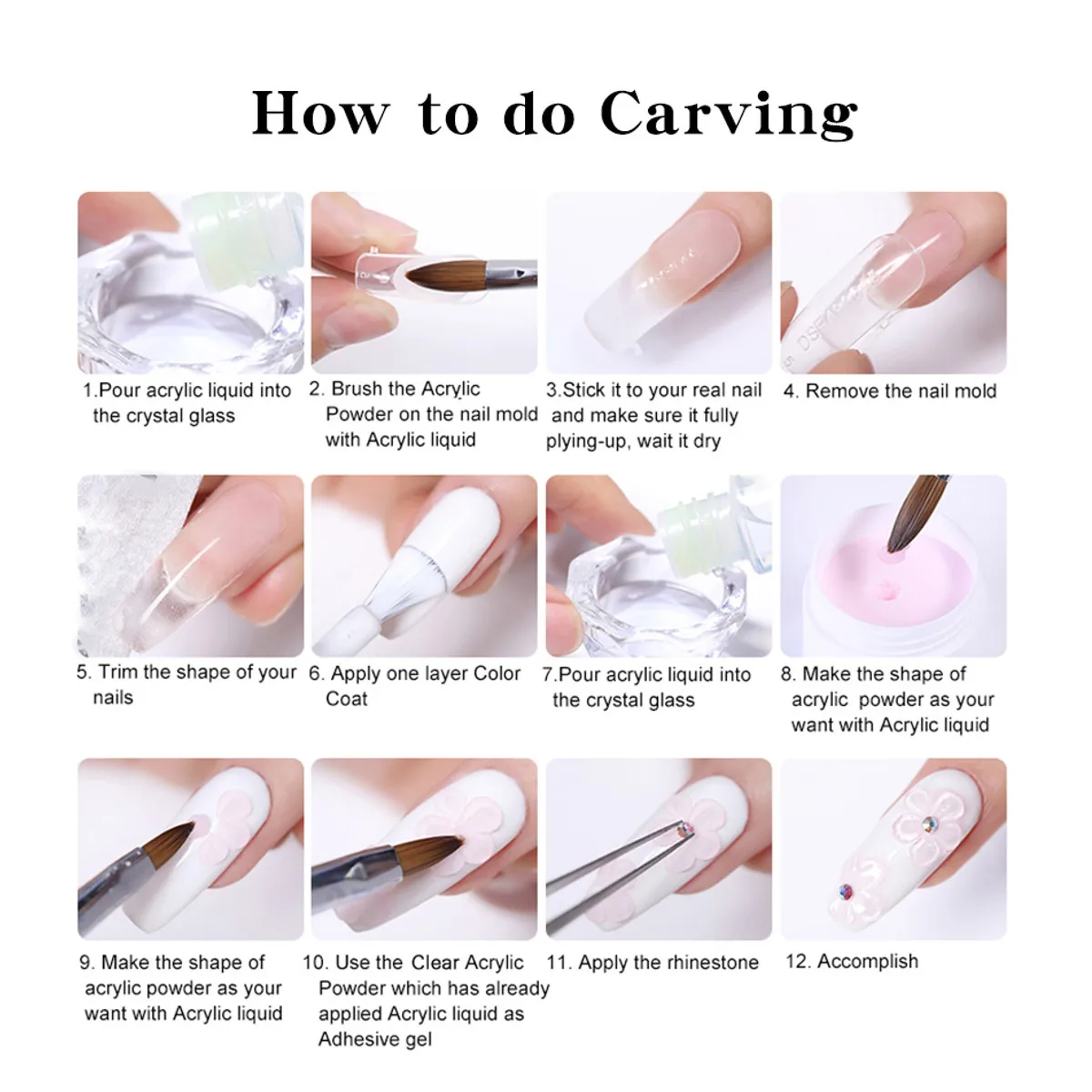 How to do Carving

1.Pour acrylic liquid into the crystal glass

2. Brush the Acrylic Powder on the nail mold with Acrylic liquid

3.Stick it to your real nail and make sure it fully plying-up, wait it dry

4. Remove the nail mold

5. Trim the shape of your nails

6. Apply one layer Color Coat

7.Pour acrylic liquid into the crystal glass

8. Make the shape of acrylic powder as your want with Acrylic liquid

9. Make the shape of acrylic powder as your want with Acrylic liquid

10. Use the Clear Acrylic Powder which has already applied Acrylic liquid as Adhesive gel

11. Apply the rhinestone

12. Accomplish