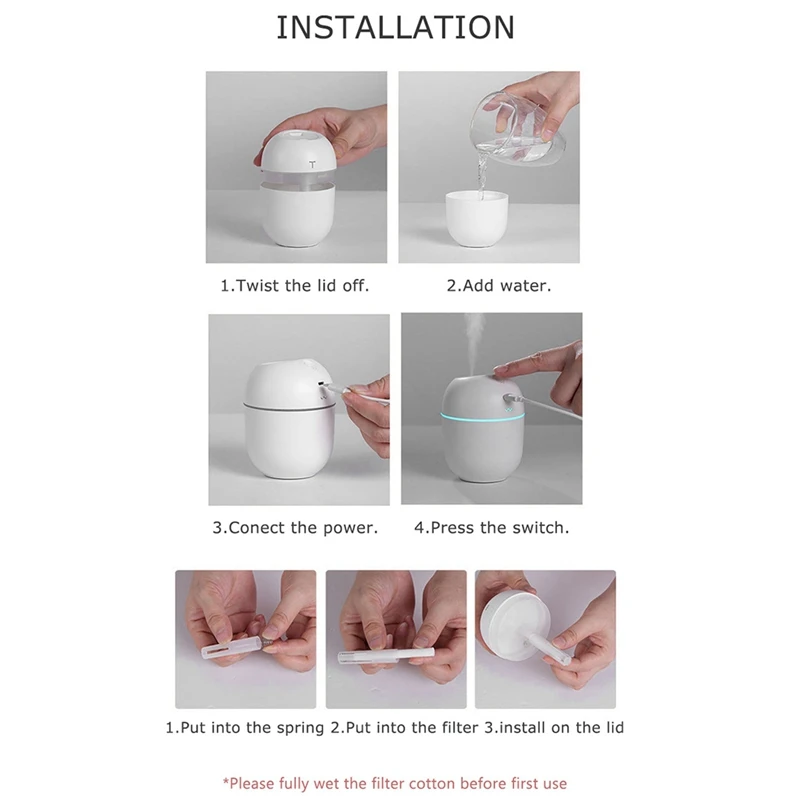 INSTALLATION

1.Twist the lid off.

2.Add water.

3.Conect the power.

4.Press the switch.

1.Put into the spring 2.Put into the filter 3.install on the lid

*Please fully wet the filter cotton before first use