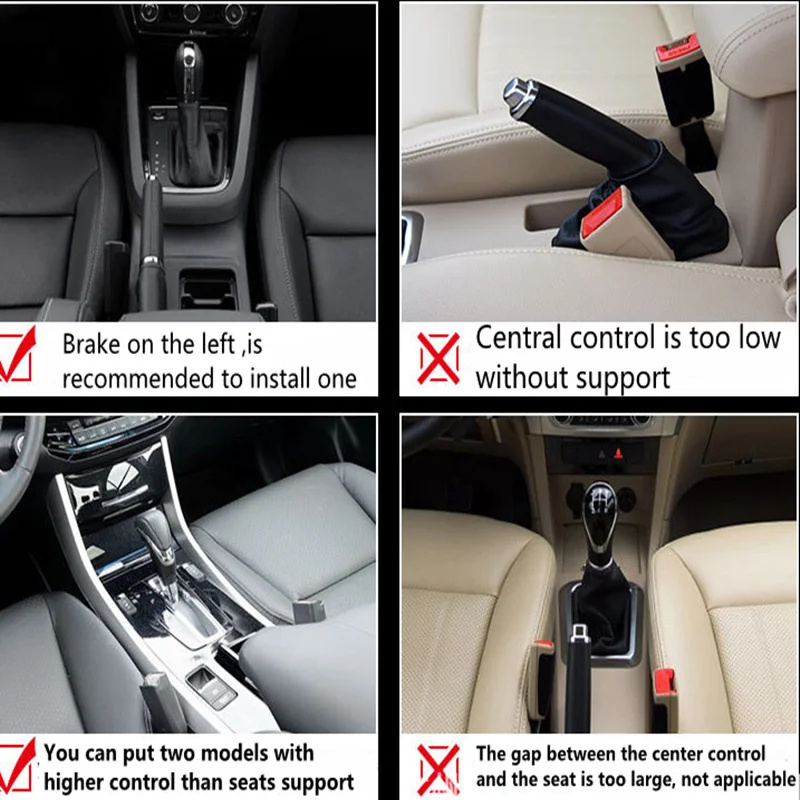 Brake on the left ,is recommended to install one

Central control is too low without support

You can put two models with higher control than seats support

The gap between the center control and the seat is too large, not applicable