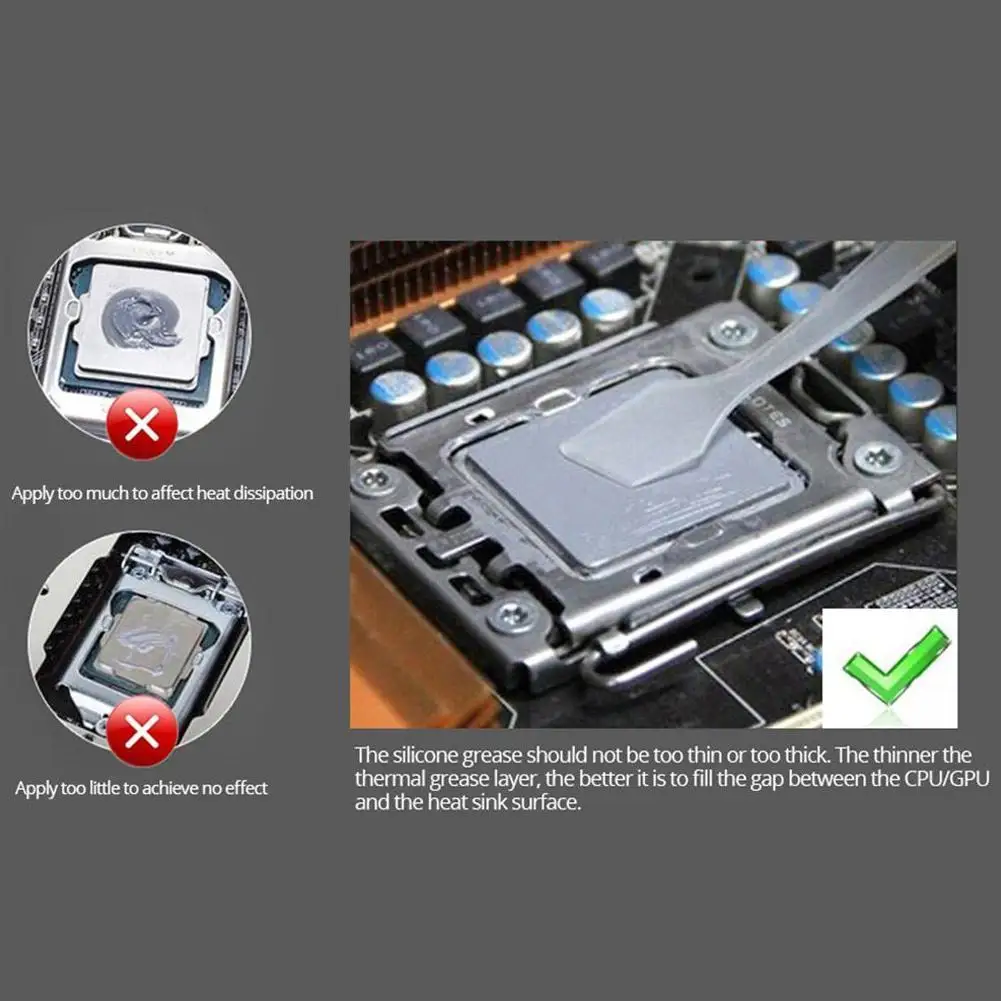 Apply too much to affect heat dissipation

Apply too little to achieve no effect

The silicone grease should not be too thin or too thick. The thinner the thermal grease layer, the better it is to fill the gap between the CPU/GPU and the heat sink surface.