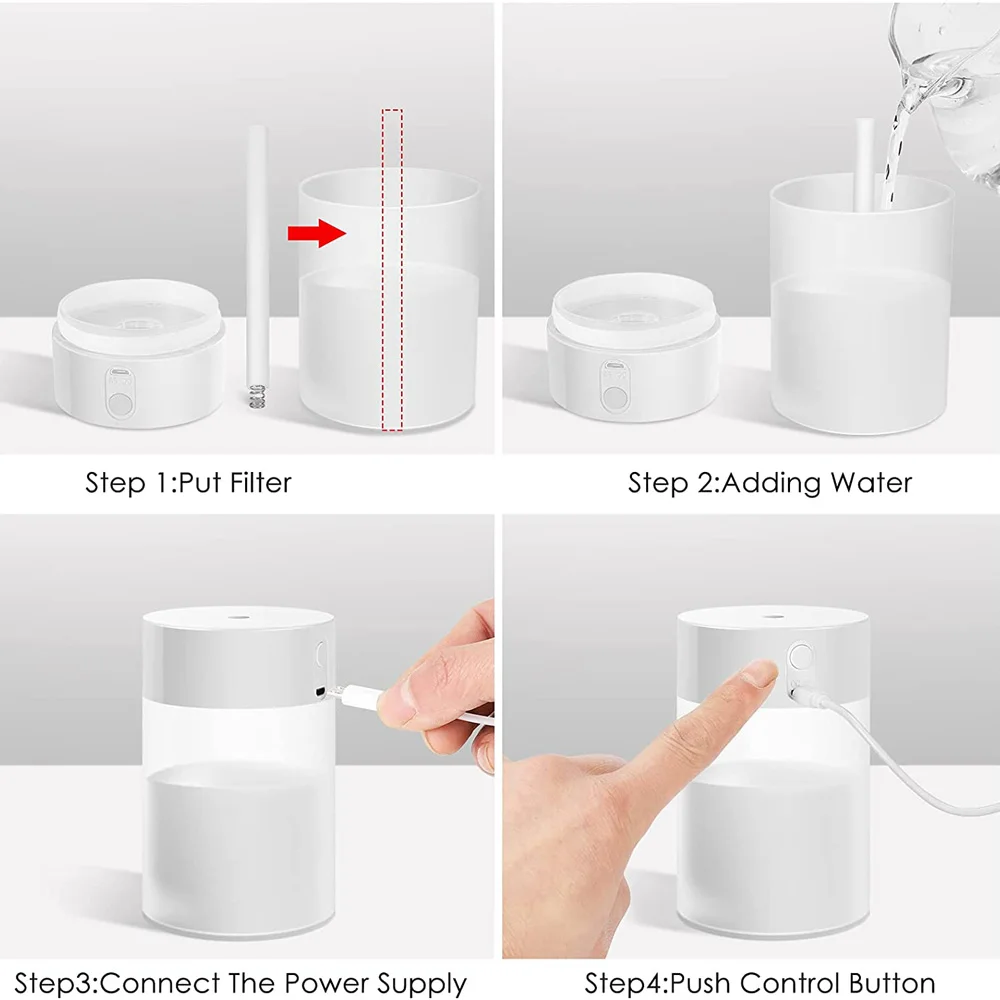 Step 1:Put Filter

Step 2:Adding Water

Step3:Connect The Power Supply

Step4:Push Control Button