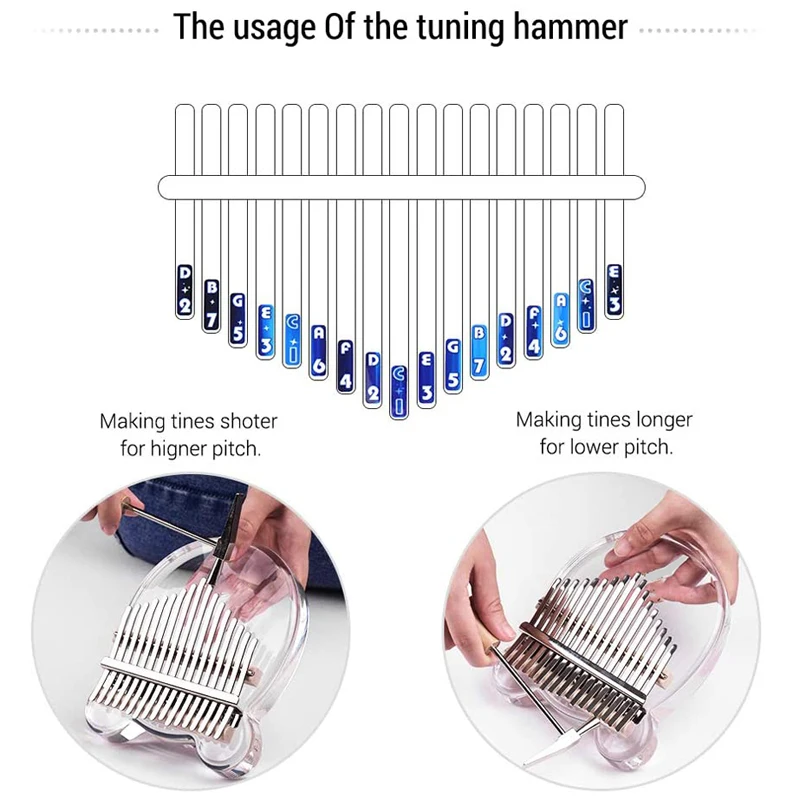 The usage Of the tuning hammer

D 2
B 7
G 5
E 3
C 1
A 6
F 4
D 2
C 1
E 3
G 5
B 7
D 2
F 4
A 6
C 1
E 3

Making tines shoter for higner pitch.

Making tines longer for lower pitch.