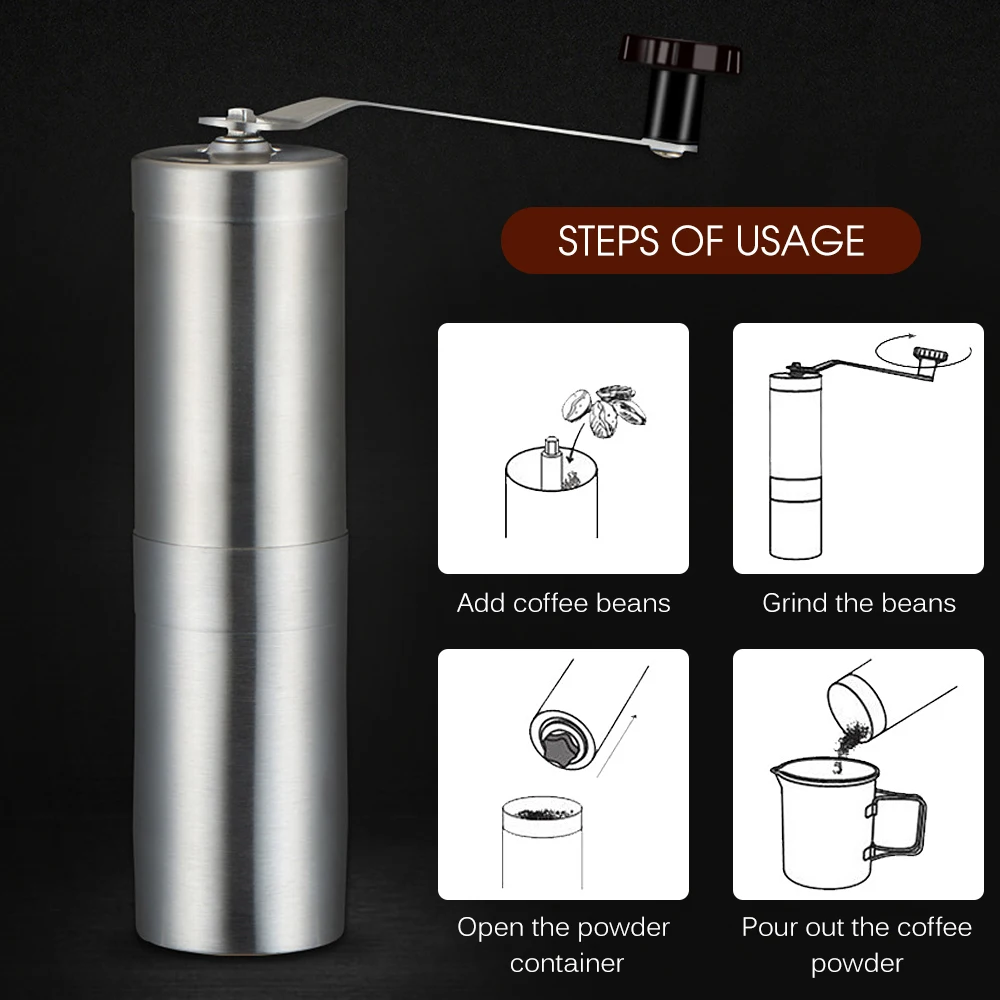 STEPS OF USAGE

Add coffee beans

Grind the beans

Open the powder container

Pour out the coffee powder