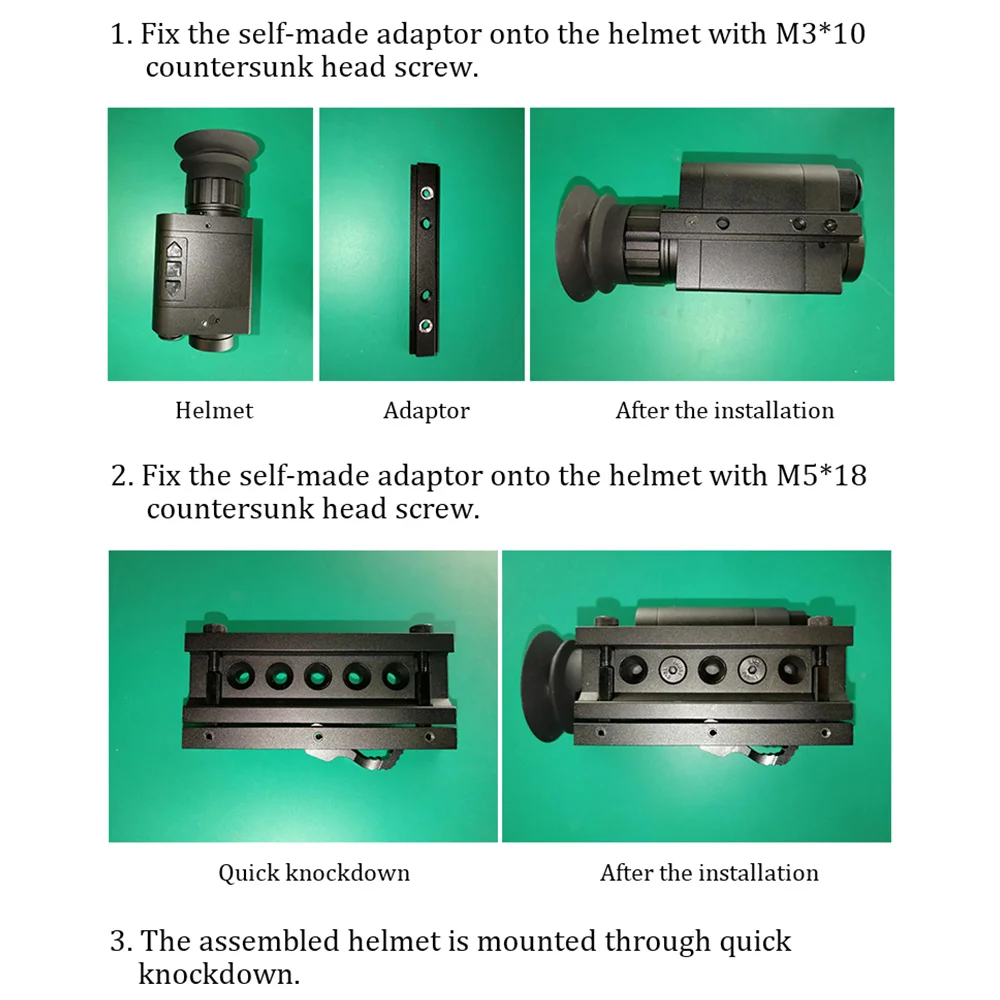 1. Fix the self-made adaptor onto the helmet with M3*10 countersunk head screw.

Helmet

Adaptor

After the installation

2. Fix the self-made adaptor onto the helmet with M5*18 countersunk head screw.

Quick knockdown

After the installation

3. The assembled helmet is mounted through quick knockdown.