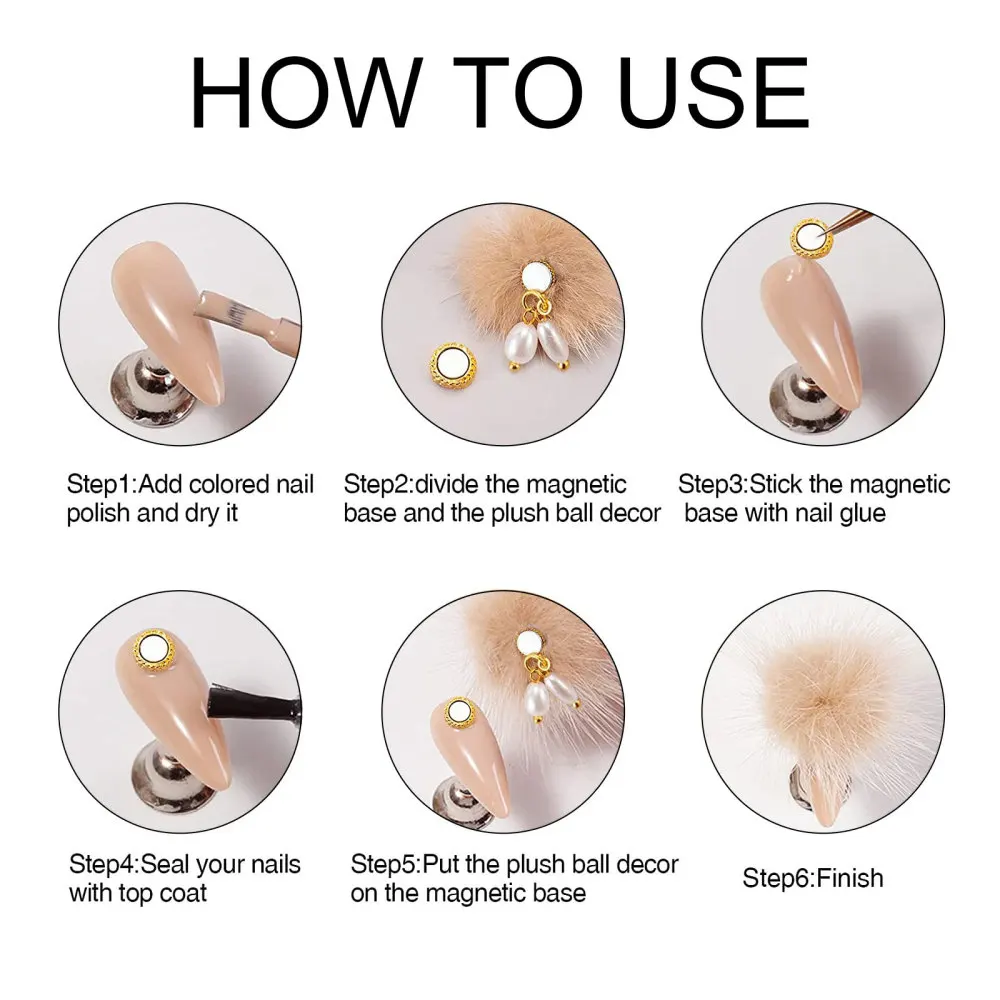 HOW TO USE

Step1:Add colored nail polish and dry it

Step2:divide the magnetic base and the plush ball decor

Step3:Stick the magnetic base with nail glue

Step4:Seal your nails with top coat

Step5:Put the plush ball decor on the magnetic base

Step6:Finish