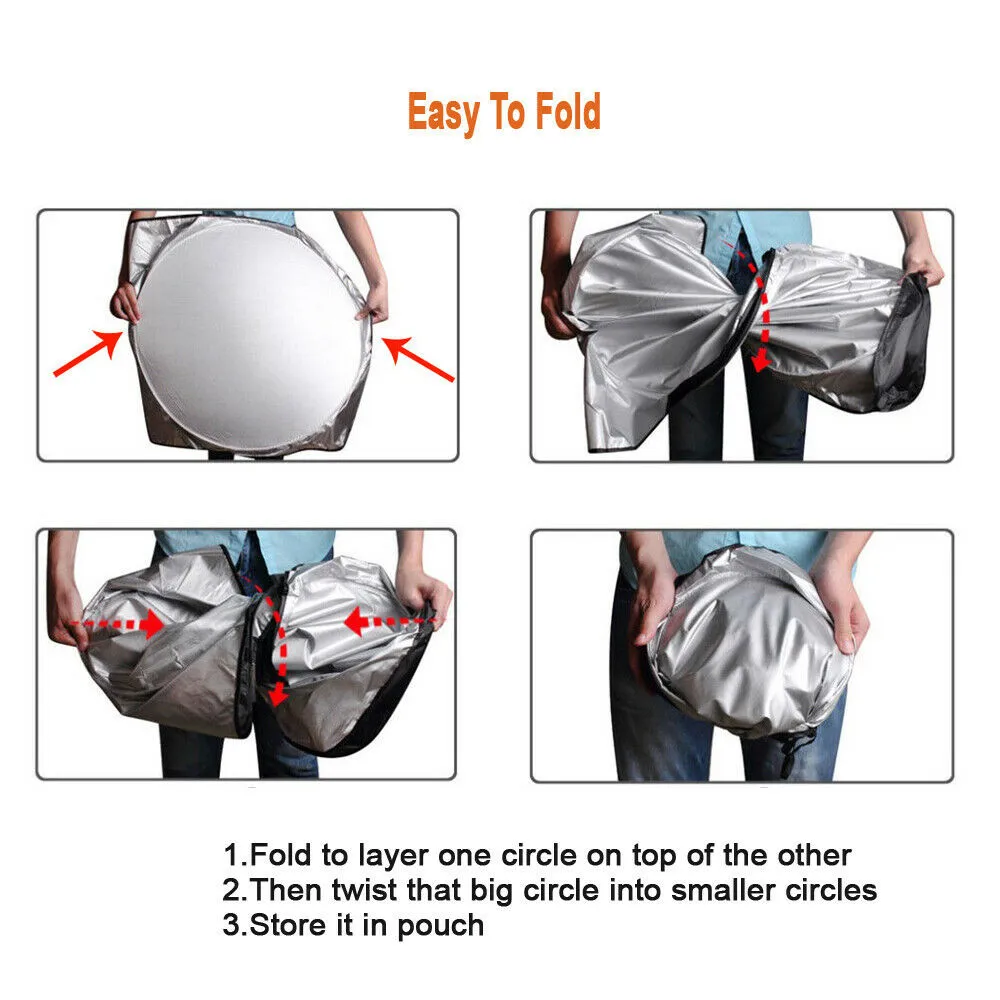 Easy To Fold

1.Fold to layer one circle on top of the other
2.Then twist that big circle into smaller circles
3.Store it in pouch