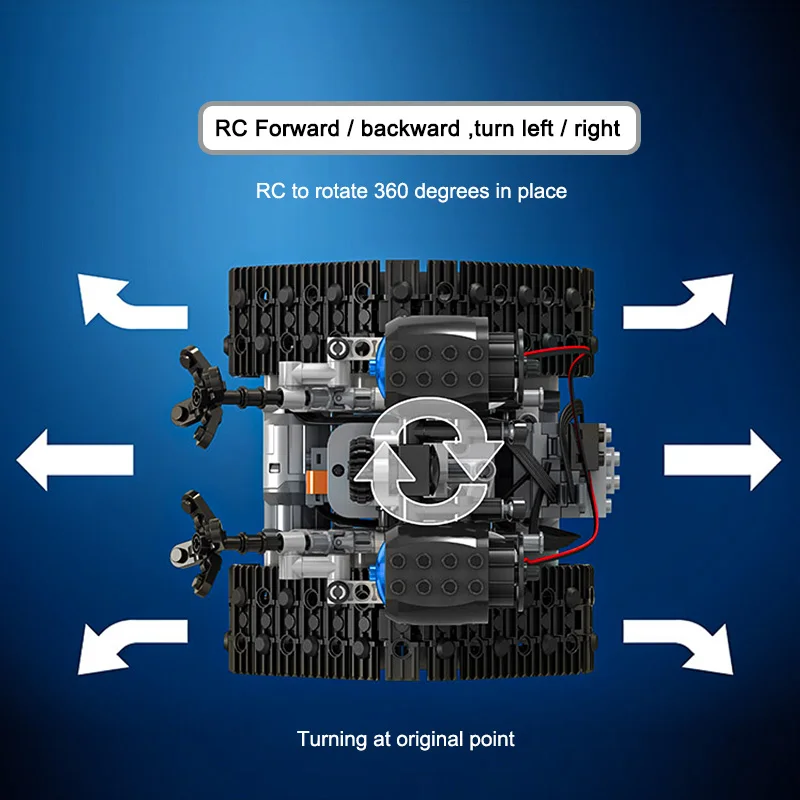 RC Forward / backward ,turn left / right

RC to rotate 360 degrees in place

Turning at original point